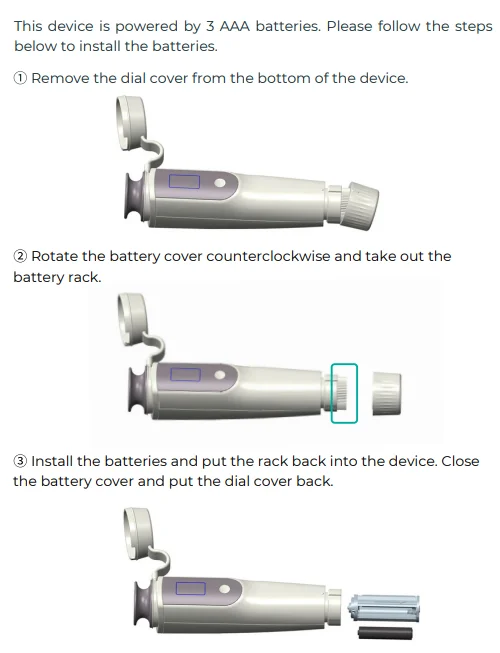 This device is powered by 3 AAA batteries. Please follow the steps below to install the batteries.

① Remove the dial cover from the bottom of the device.

② Rotate the battery cover counterclockwise and take out the battery rack.

③ Install the batteries and put the rack back into the device. Close the battery cover and put the dial cover back.