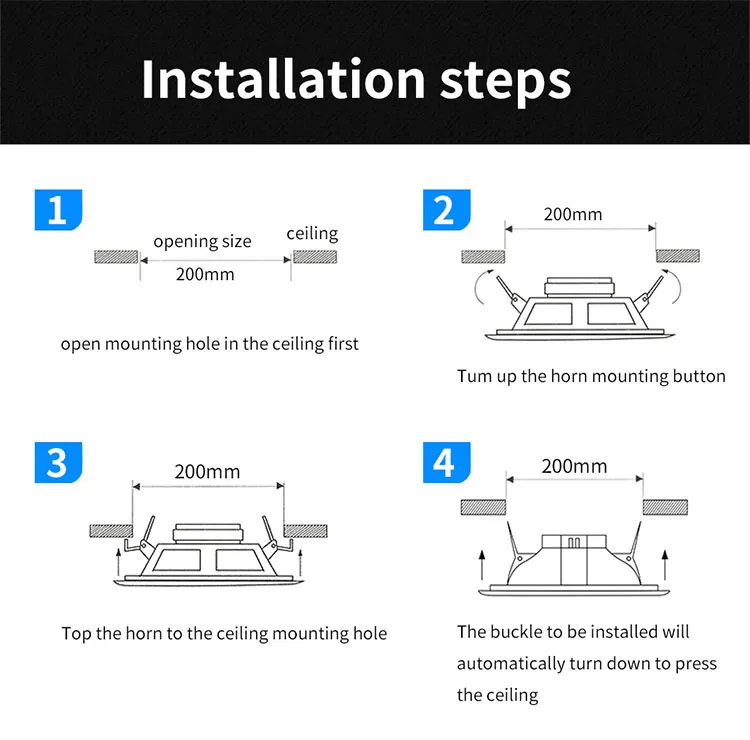 Installation steps

1

opening size

ceiling

200mm

open mounting hole in the ceiling first

2

200mm

Tum up the horn mounting button

3

200mm

Top the horn to the ceiling mounting hole

4

200mm

The buckle to be installed will automatically turn down to press the ceiling