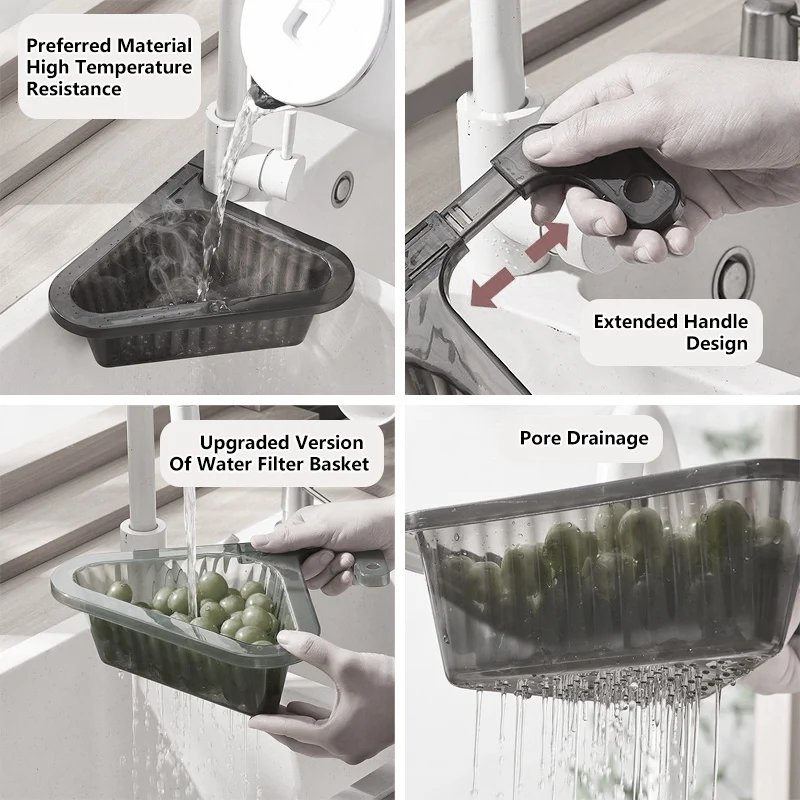 Preferred Material High Temperature Resistance

Extended Handle Design

Upgraded Version Of Water Filter Basket

Pore Drainage