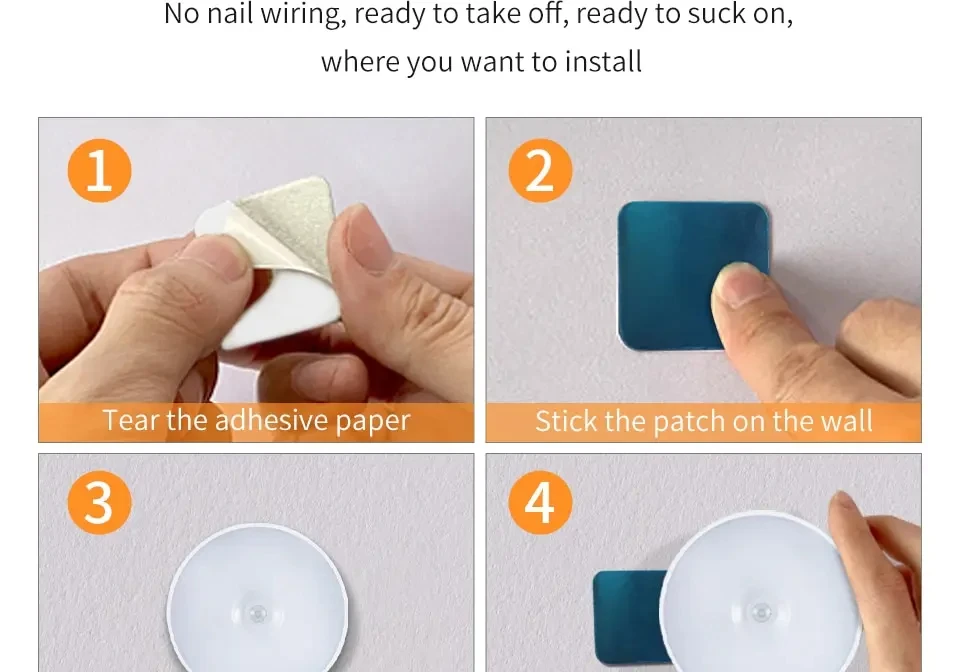 No nail wiring, ready to take off, ready to suck on, where you want to install

1

Tear the adhesive paper

2

Stick the patch on the wall

3

4