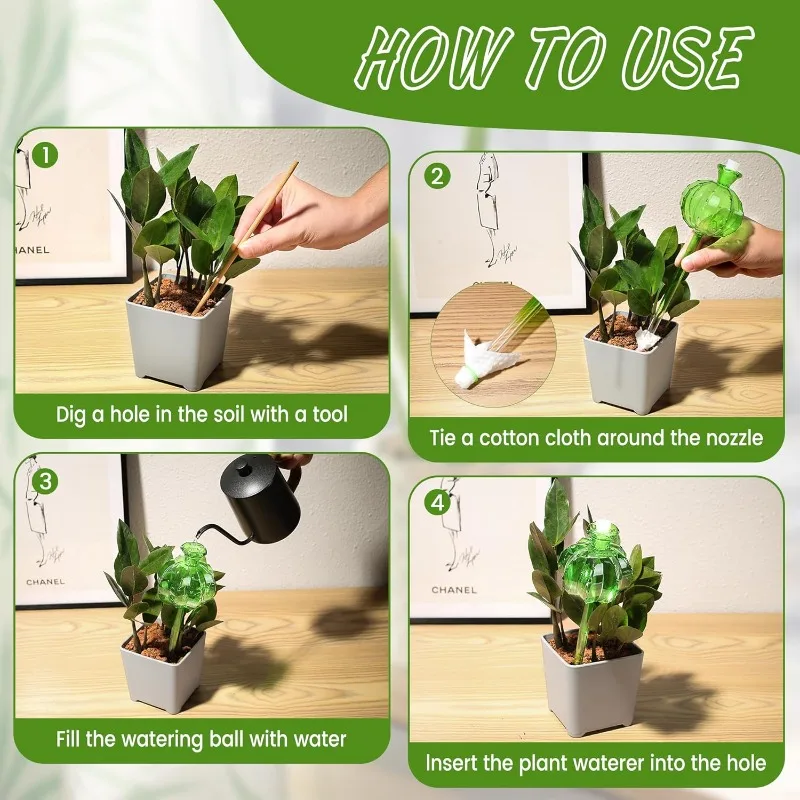 HOW TO USE

1

CHANEL

Dig a hole in the soil with a tool

2

Tie a cotton cloth around the nozzle

3

CHANEL

Fill the watering ball with water

4

CHANEL

Insert the plant waterer into the hole