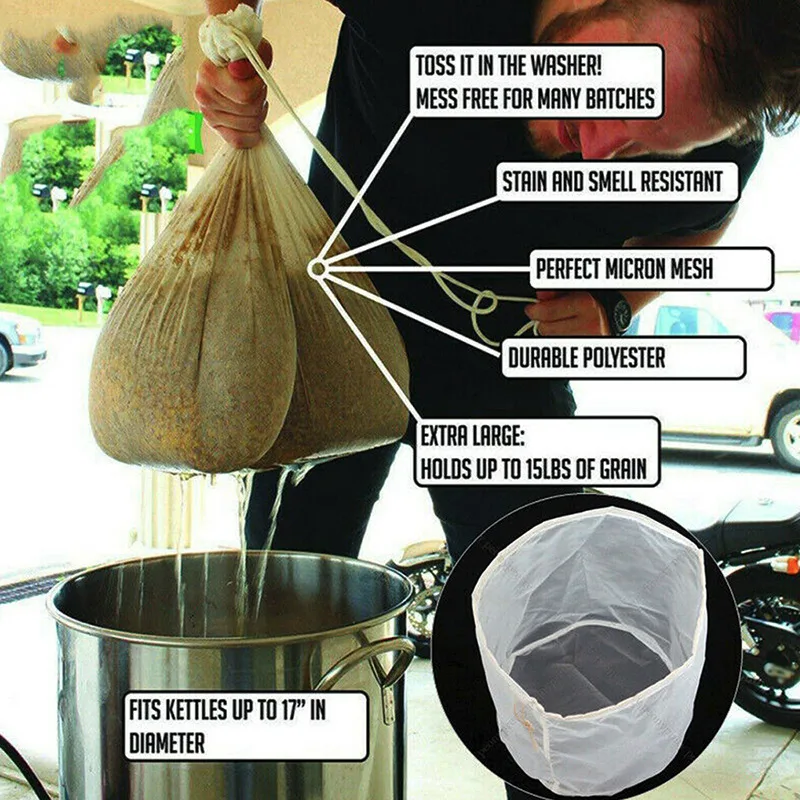 TOSS IT IN THE WASHER!
MESS FREE FOR MANY BATCHES

STAIN AND SMELL RESISTANT

PERFECT MICRON MESH

DURABLE POLYESTER

EXTRA LARGE:
HOLDS UP TO 15LBS OF GRAIN

FITS KETTLES UP TO 17" IN DIAMETER