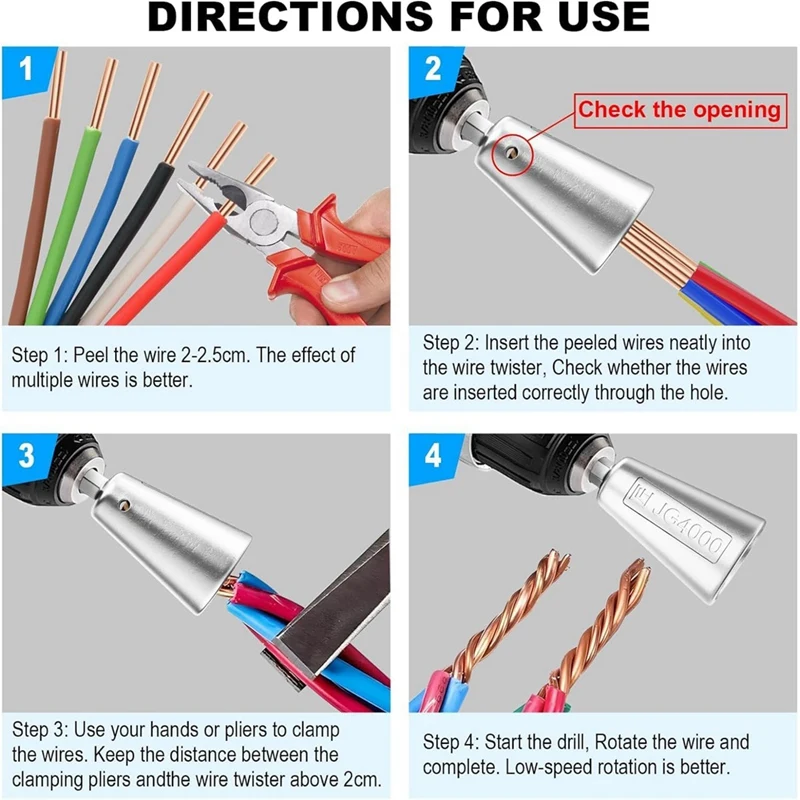 DIRECTIONS FOR USE

1

Step 1: Peel the wire 2-2.5cm. The effect of multiple wires is better.

2

Check the opening

Step 2: Insert the peeled wires neatly into the wire twister, Check whether the wires are inserted correctly through the hole.

3

Step 3: Use your hands or pliers to clamp the wires. Keep the distance between the clamping pliers andthe wire twister above 2cm.

4

HJG4000

Step 4: Start the drill, Rotate the wire and complete. Low-speed rotation is better.