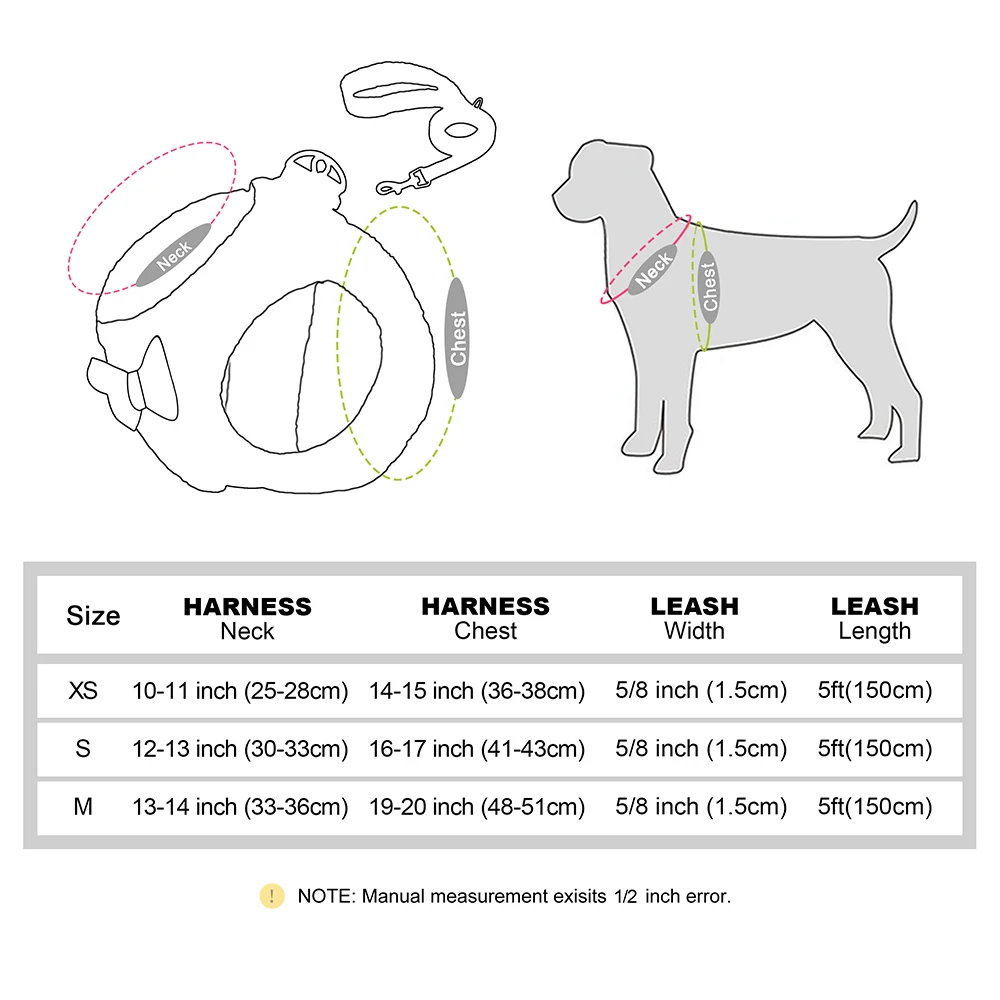 Neck

Chest

Neck

Chest

| Size | HARNESS Neck | HARNESS Chest | LEASH Width | LEASH Length |
|---|---|---|---|---|
| XS | 10-11 inch (25-28cm) | 14-15 inch (36-38cm) | 5/8 inch (1.5cm) | 5ft(150cm) |
| S | 12-13 inch (30-33cm) | 16-17 inch (41-43cm) | 5/8 inch (1.5cm) | 5ft(150cm) |
| M | 13-14 inch (33-36cm) | 19-20 inch (48-51cm) | 5/8 inch (1.5cm) | 5ft(150cm) |

! NOTE: Manual measurement exisits 1/2 inch error.