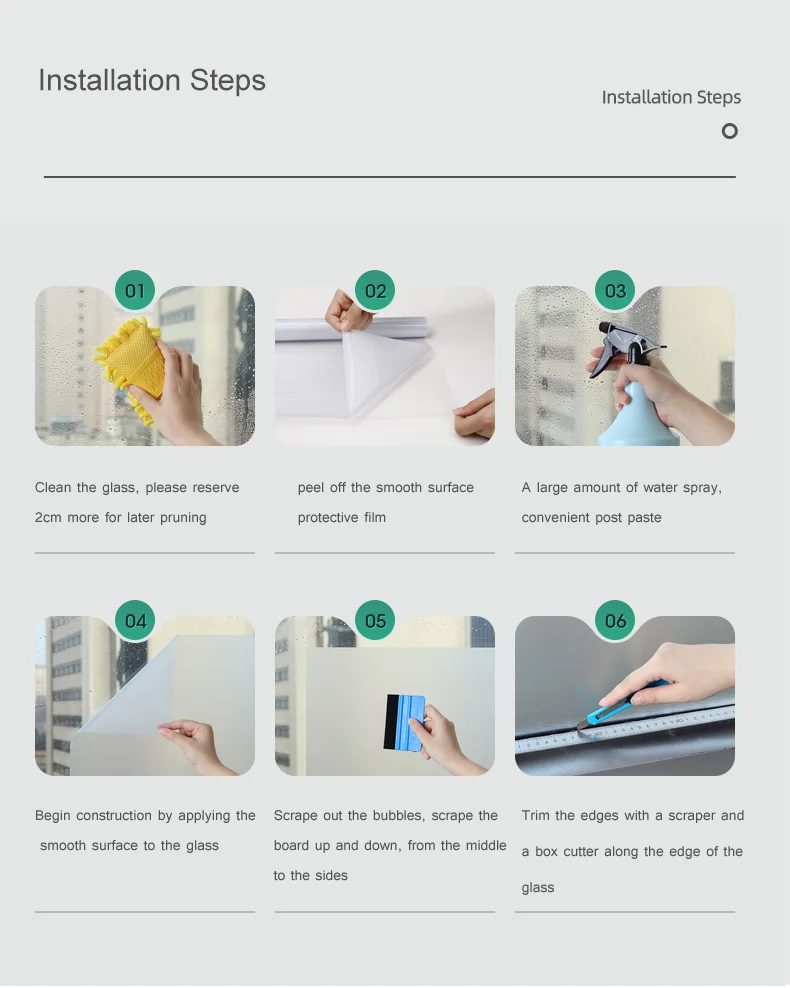 Installation Steps

Installation Steps

01

Clean the glass, please reserve 2cm more for later pruning

02

peel off the smooth surface protective film

03

A large amount of water spray, convenient post paste

04

Begin construction by applying the smooth surface to the glass

05

Scrape out the bubbles, scrape the board up and down, from the middle to the sides

06

Trim the edges with a scraper and a box cutter along the edge of the glass