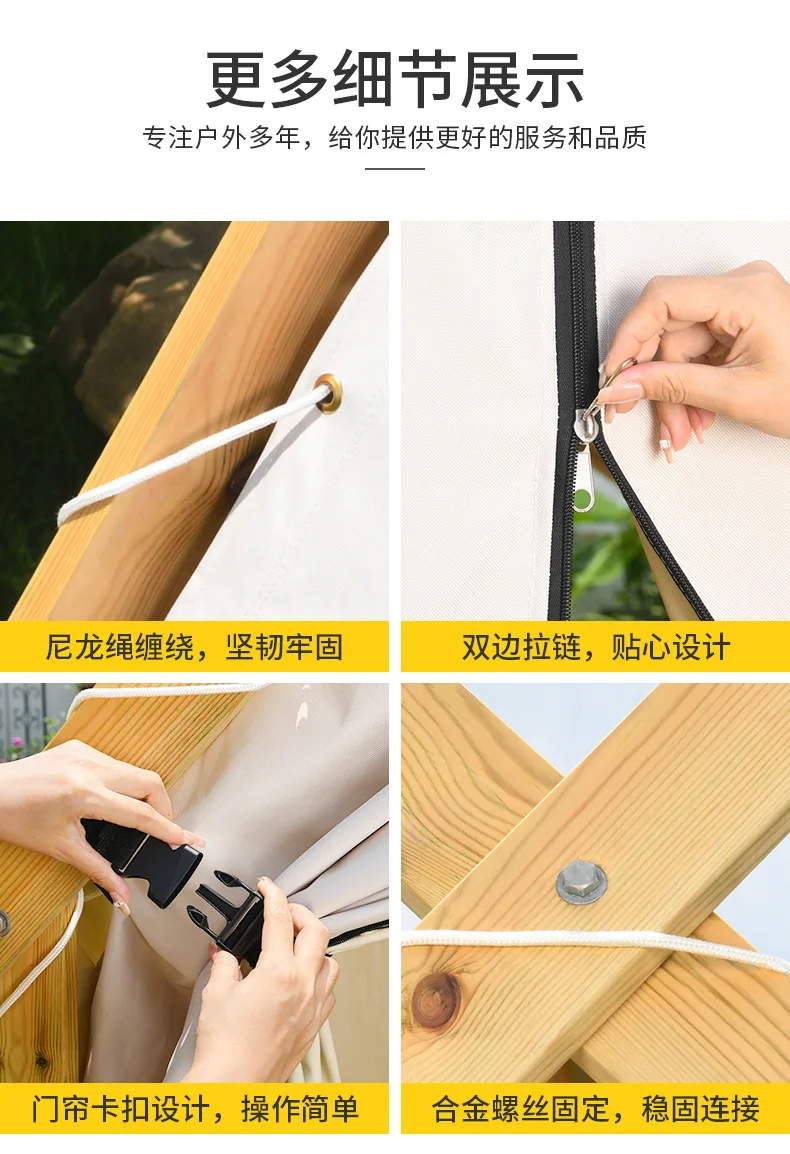 更多细节展示

专注户外多年，给你提供更好的服务和品质

尼龙绳缠绕，坚韧牢固

双边拉链，贴心设计

门帘卡扣设计，操作简单

合金螺丝固定，稳固连接