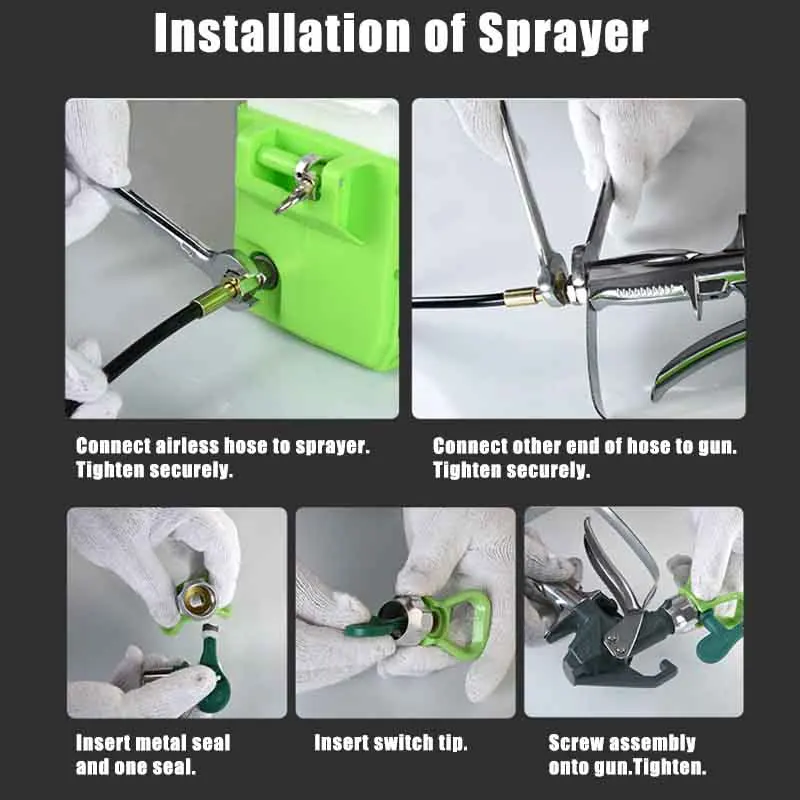 Installation of Sprayer

Connect airless hose to sprayer. Tighten securely.

Connect other end of hose to gun. Tighten securely.

Insert metal seal and one seal.

Insert switch tip.

Screw assembly onto gun.Tighten.