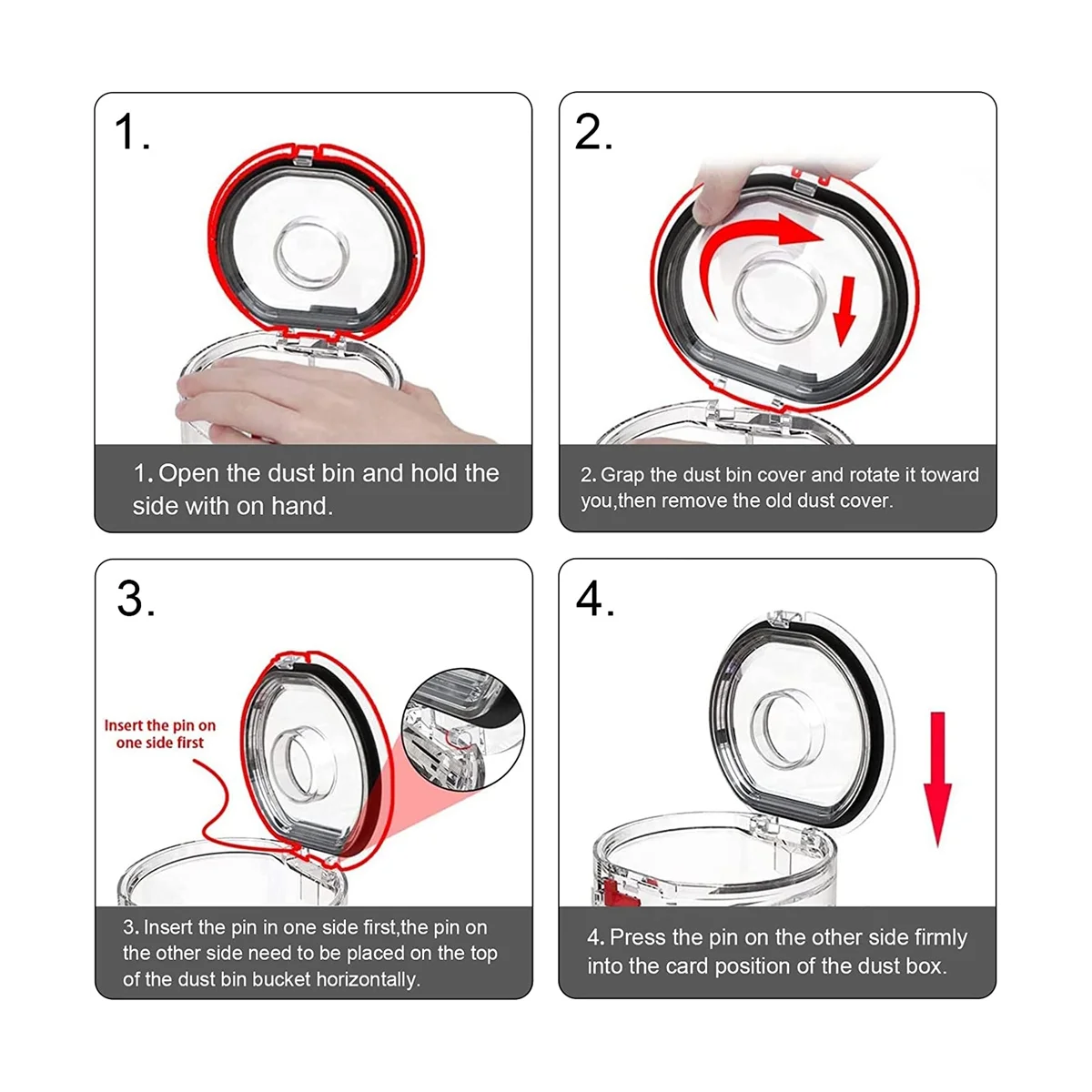 1.

1. Open the dust bin and hold the side with on hand.

2.

2. Grap the dust bin cover and rotate it toward you,then remove the old dust cover.

3.

Insert the pin on one side first

3. Insert the pin in one side first,the pin on the other side need to be placed on the top of the dust bin bucket horizontally.

4.

4. Press the pin on the other side firmly into the card position of the dust box.