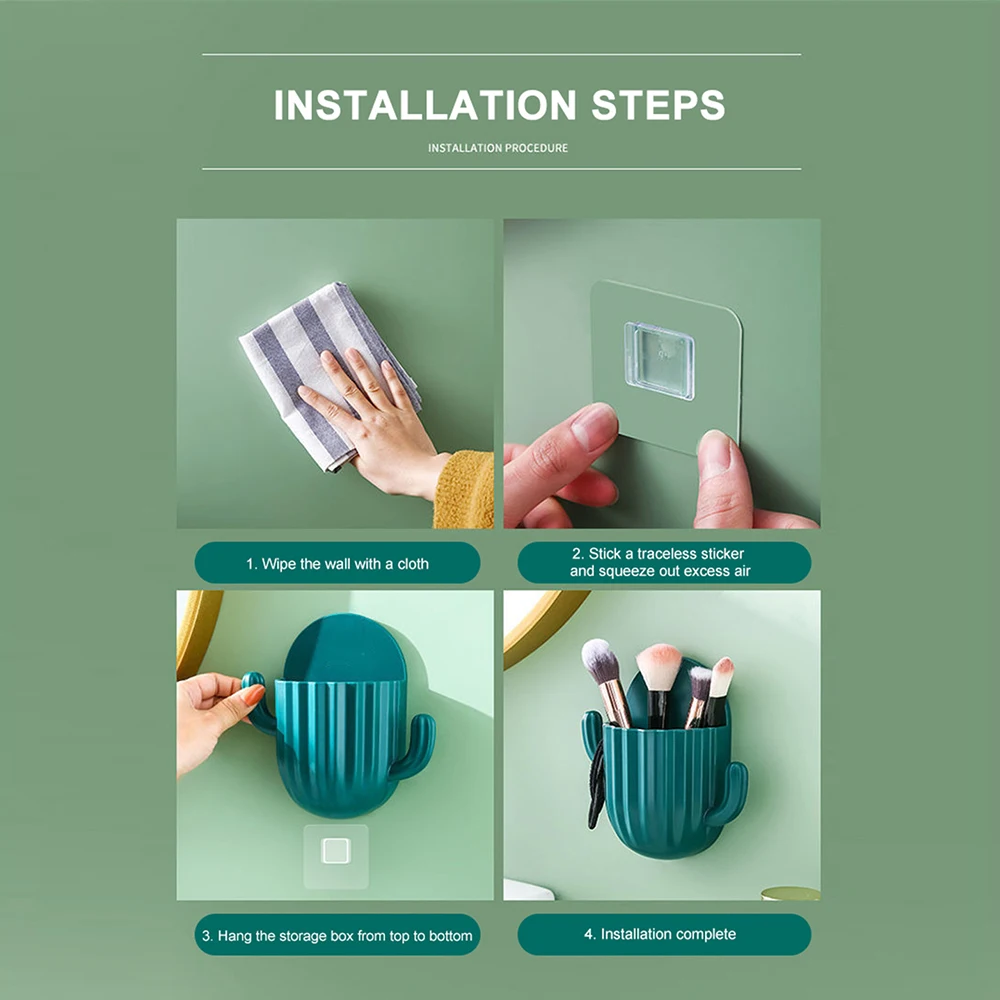 INSTALLATION STEPS

INSTALLATION PROCEDURE

1. Wipe the wall with a cloth

2. Stick a traceless sticker and squeeze out excess air

3. Hang the storage box from top to bottom

4. Installation complete