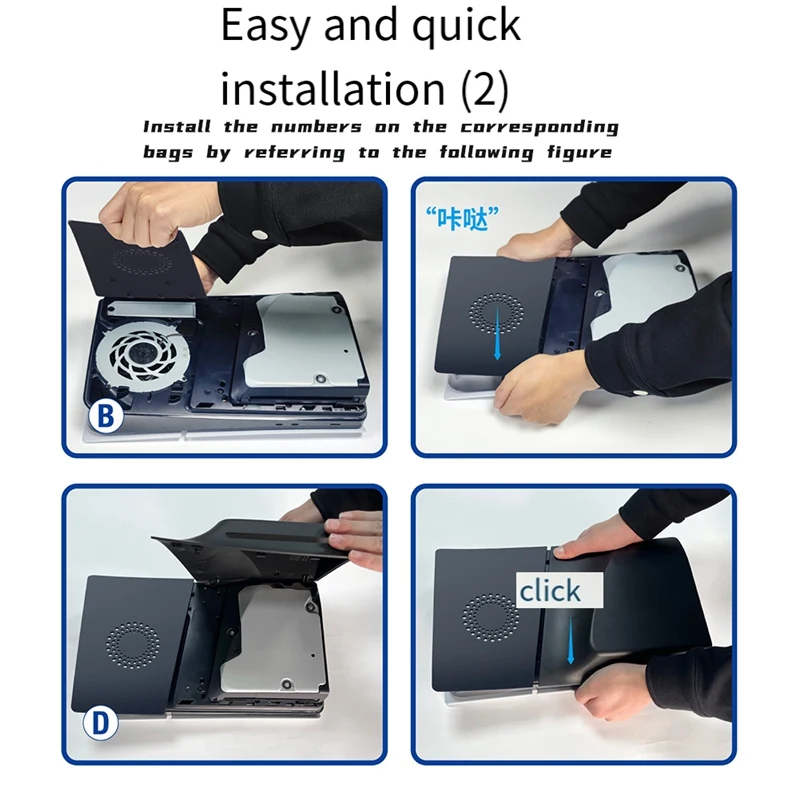 Easy and quick installation (2)

Install the numbers on the corresponding bags by referring to the following figure

B

“咔哒”

D

click