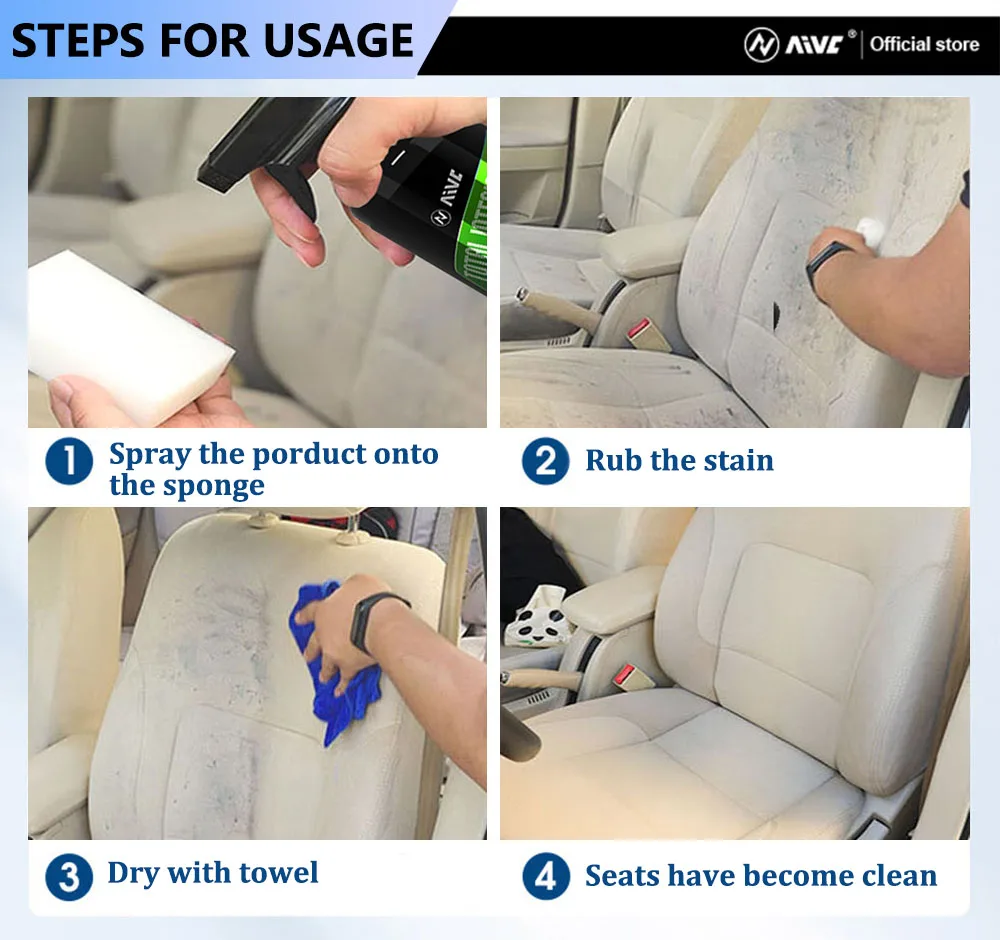 STEPS FOR USAGE

AIVC® | Official store

AIVC

1 Spray the porduct onto the sponge

2 Rub the stain

3 Dry with towel

4 Seats have become clean