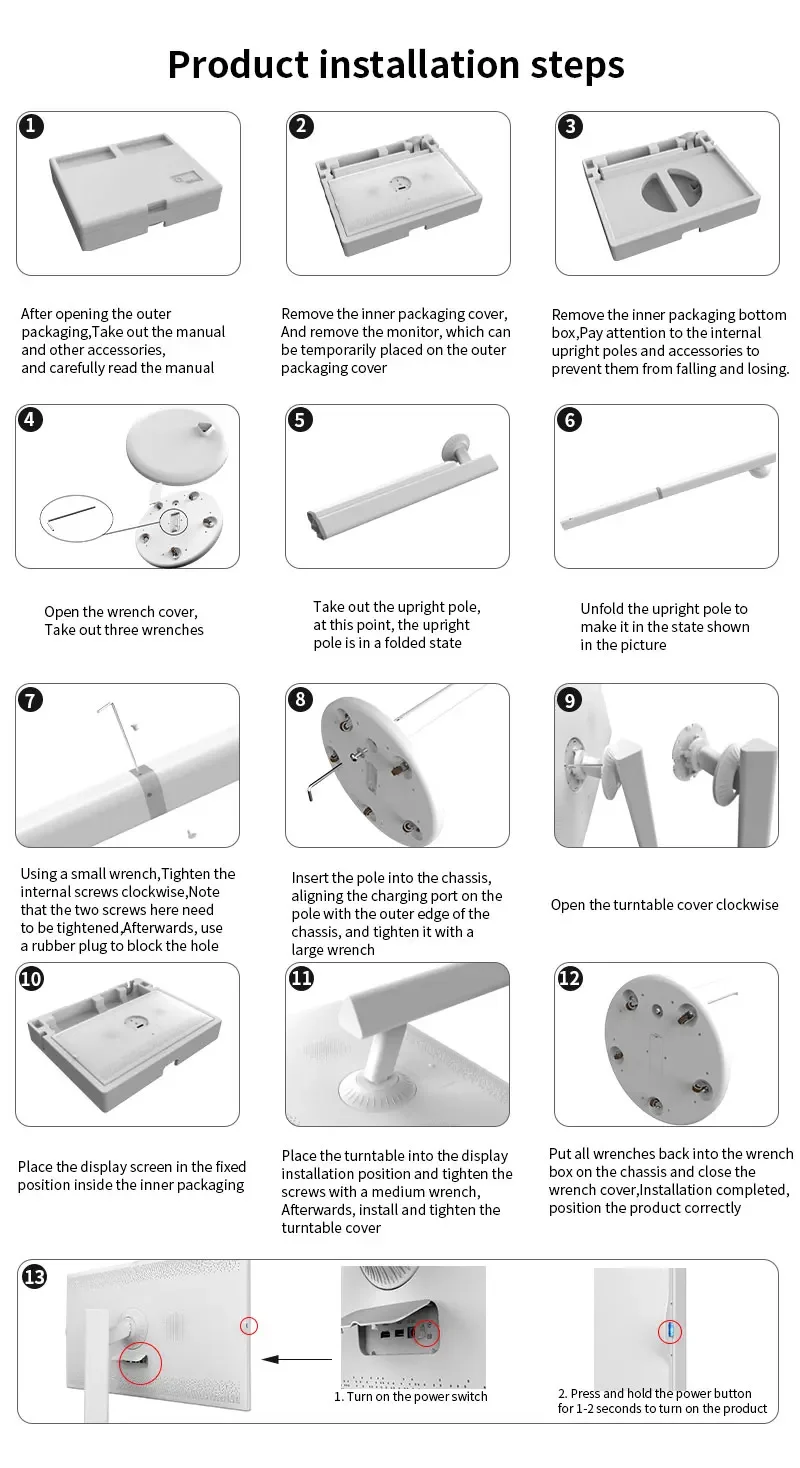 Product installation steps

1

After opening the outer packaging,Take out the manual and other accessories, and carefully read the manual

2

Remove the inner packaging cover, And remove the monitor, which can be temporarily placed on the outer packaging cover

3

Remove the inner packaging bottom box,Pay attention to the internal upright poles and accessories to prevent them from falling and losing.

4

Open the wrench cover, Take out three wrenches

5

Take out the upright pole, at this point, the upright pole is in a folded state

6

Unfold the upright pole to make it in the state shown in the picture

7

Using a small wrench,Tighten the internal screws clockwise,Note that the two screws here need to be tightened,Afterwards, use a rubber plug to block the hole

8

Insert the pole into the chassis, aligning the charging port on the pole with the outer edge of the chassis, and tighten it with a large wrench

9

Open the turntable cover clockwise

10

Place the display screen in the fixed position inside the inner packaging

11

Place the turntable into the display installation position and tighten the screws with a medium wrench, Afterwards, install and tighten the turntable cover

12

Put all wrenches back into the wrench box on the chassis and close the wrench cover,Installation completed, position the product correctly

13

1. Turn on the power switch

2. Press and hold the power button for 1-2 seconds to turn on the product