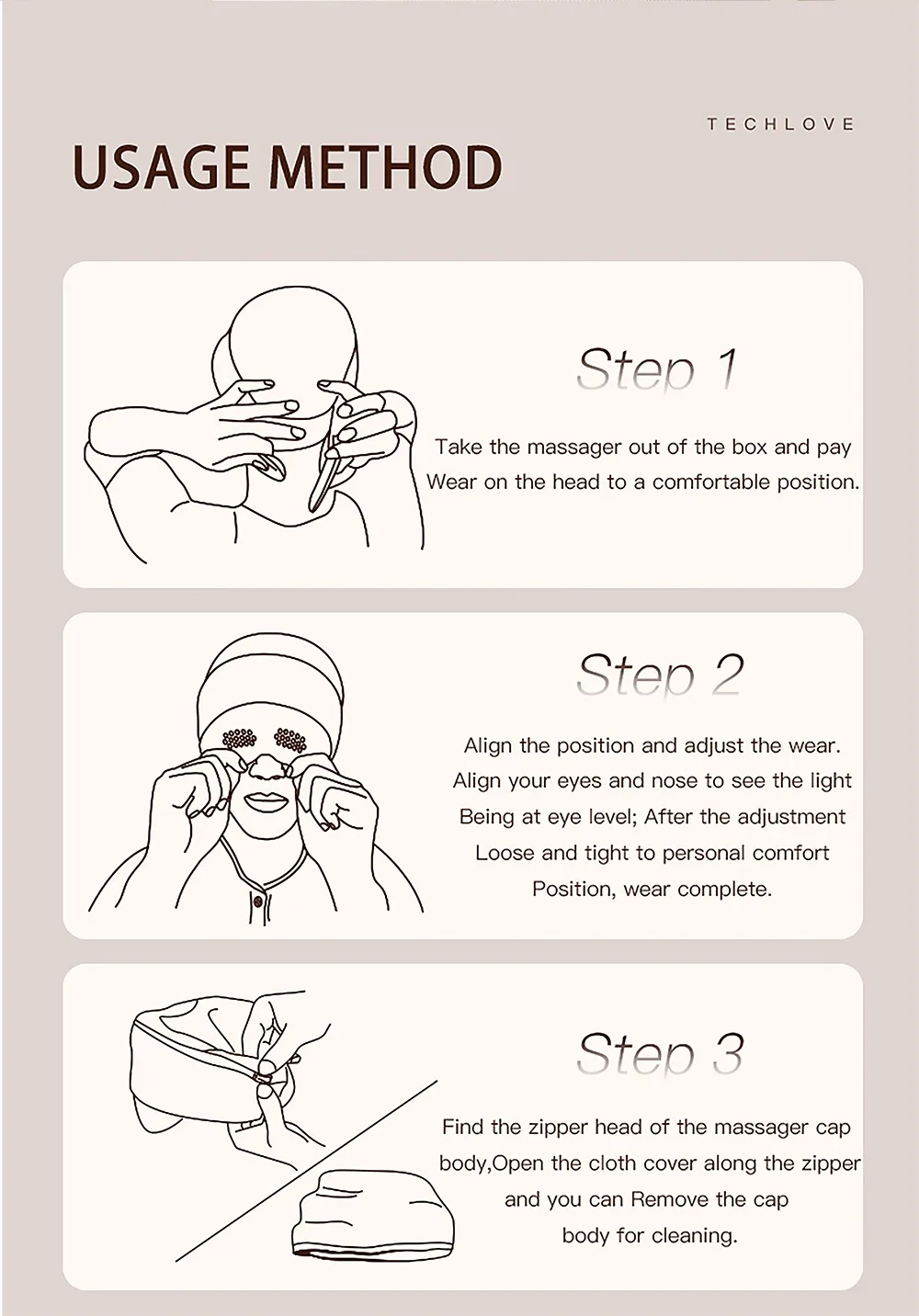 TECHLOVE

USAGE METHOD

Step 1

Take the massager out of the box and pay Wear on the head to a comfortable position.

Step 2

Align the position and adjust the wear. Align your eyes and nose to see the light Being at eye level; After the adjustment Loose and tight to personal comfort Position, wear complete.

Step 3

Find the zipper head of the massager cap body,Open the cloth cover along the zipper and you can Remove the cap body for cleaning.