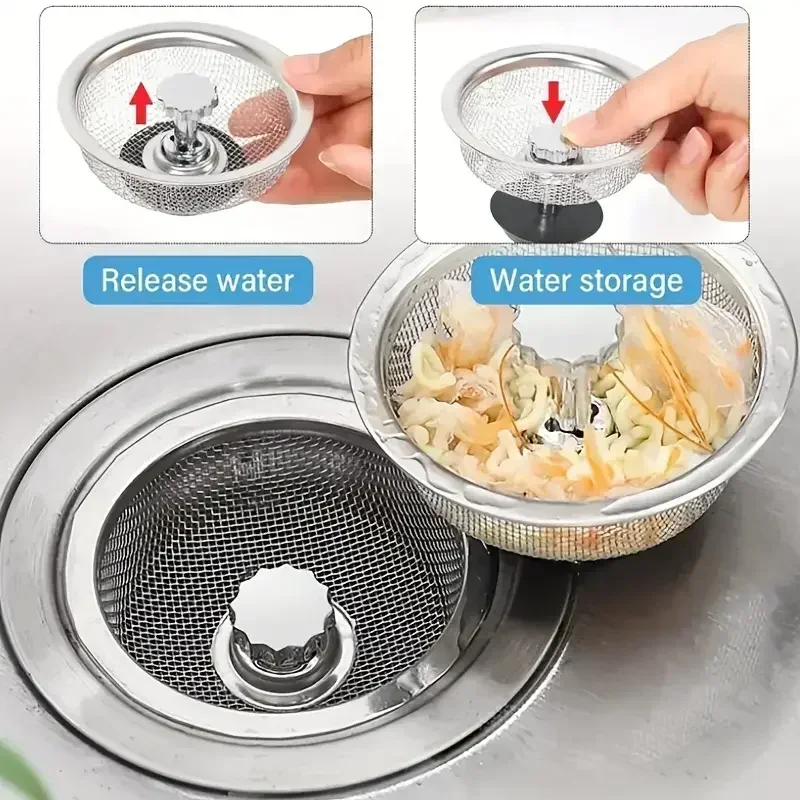 Release water

Water storage