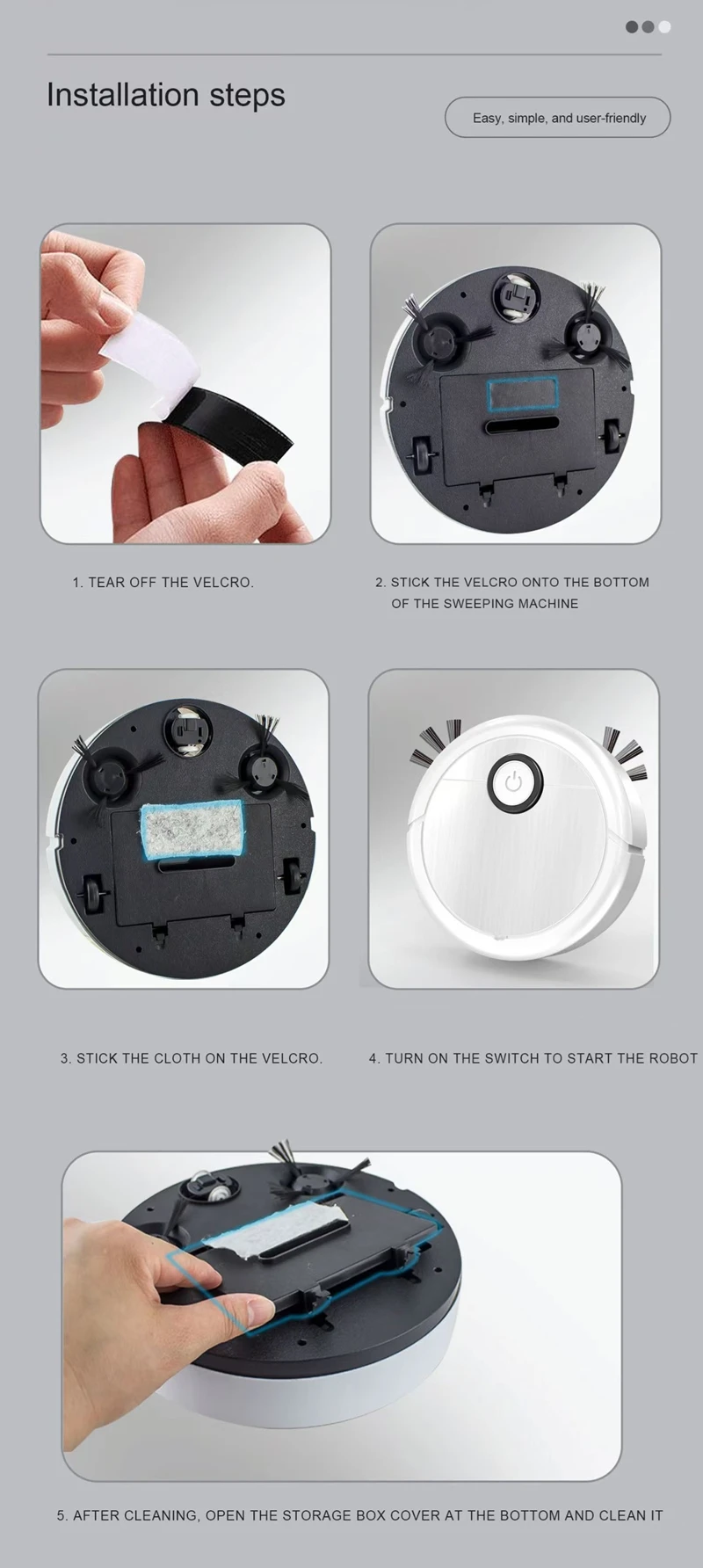 Installation steps

Easy, simple, and user-friendly

1. TEAR OFF THE VELCRO.

2. STICK THE VELCRO ONTO THE BOTTOM OF THE SWEEPING MACHINE

3. STICK THE CLOTH ON THE VELCRO.

4. TURN ON THE SWITCH TO START THE ROBOT

5. AFTER CLEANING, OPEN THE STORAGE BOX COVER AT THE BOTTOM AND CLEAN IT