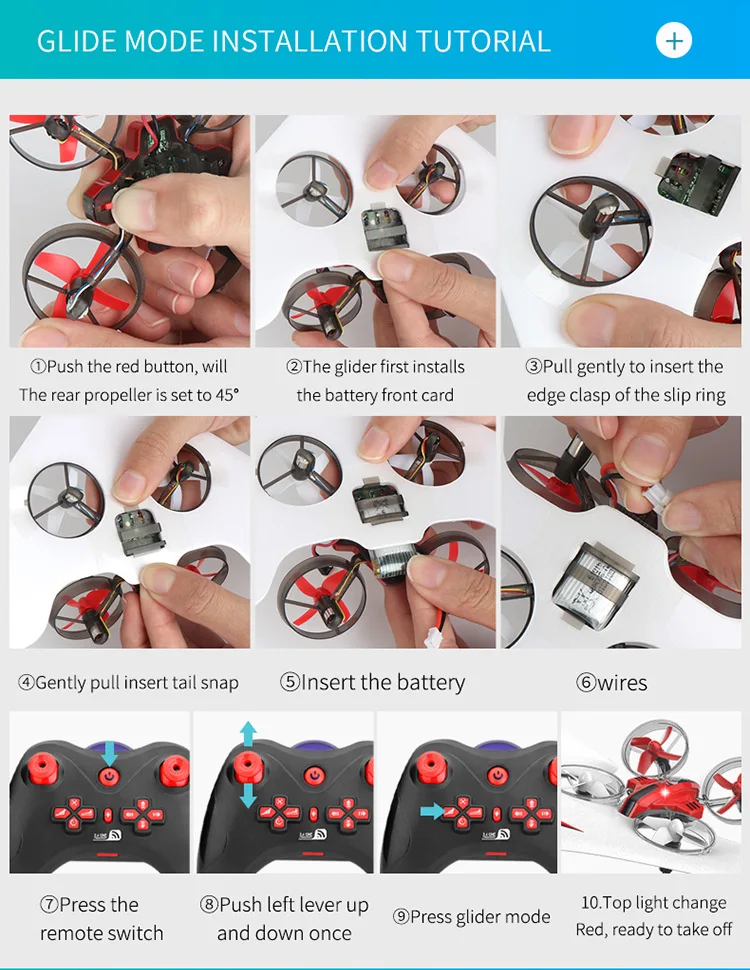 GLIDE MODE INSTALLATION TUTORIAL

+

①Push the red button, will The rear propeller is set to 45°

②The glider first installs the battery front card

③Pull gently to insert the edge clasp of the slip ring

④Gently pull insert tail snap

⑤Insert the battery

⑥wires

⑦Press the remote switch

⑧Push left lever up and down once

⑨Press glider mode

10.Top light change Red, ready to take off