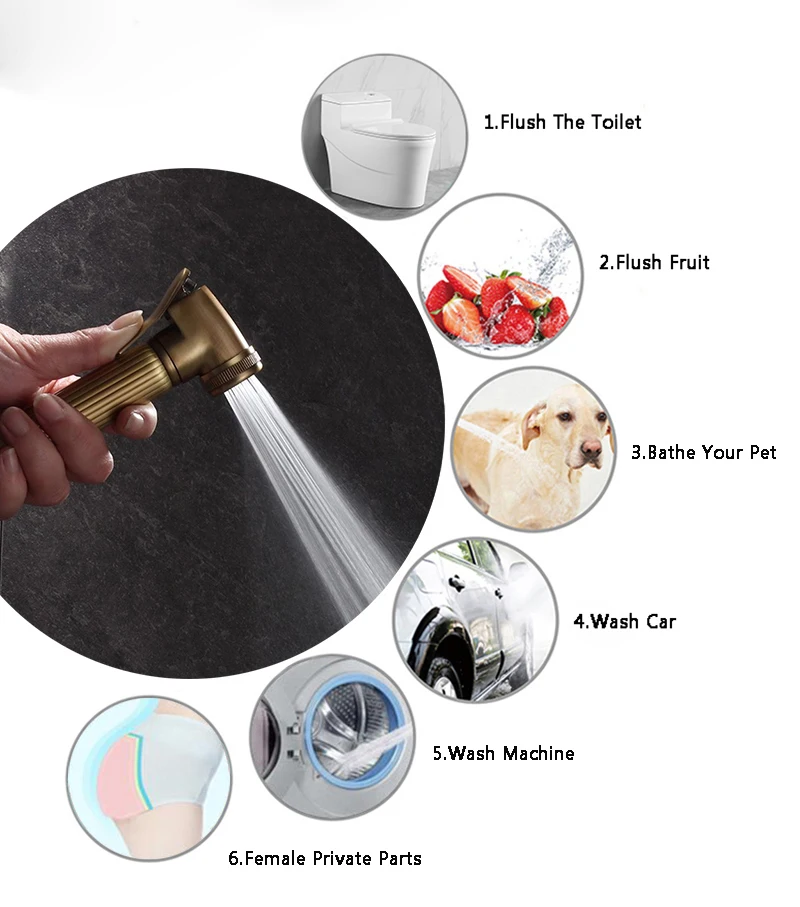 1.Flush The Toilet

2.Flush Fruit

3.Bathe Your Pet

4.Wash Car

5.Wash Machine

6.Female Private Parts