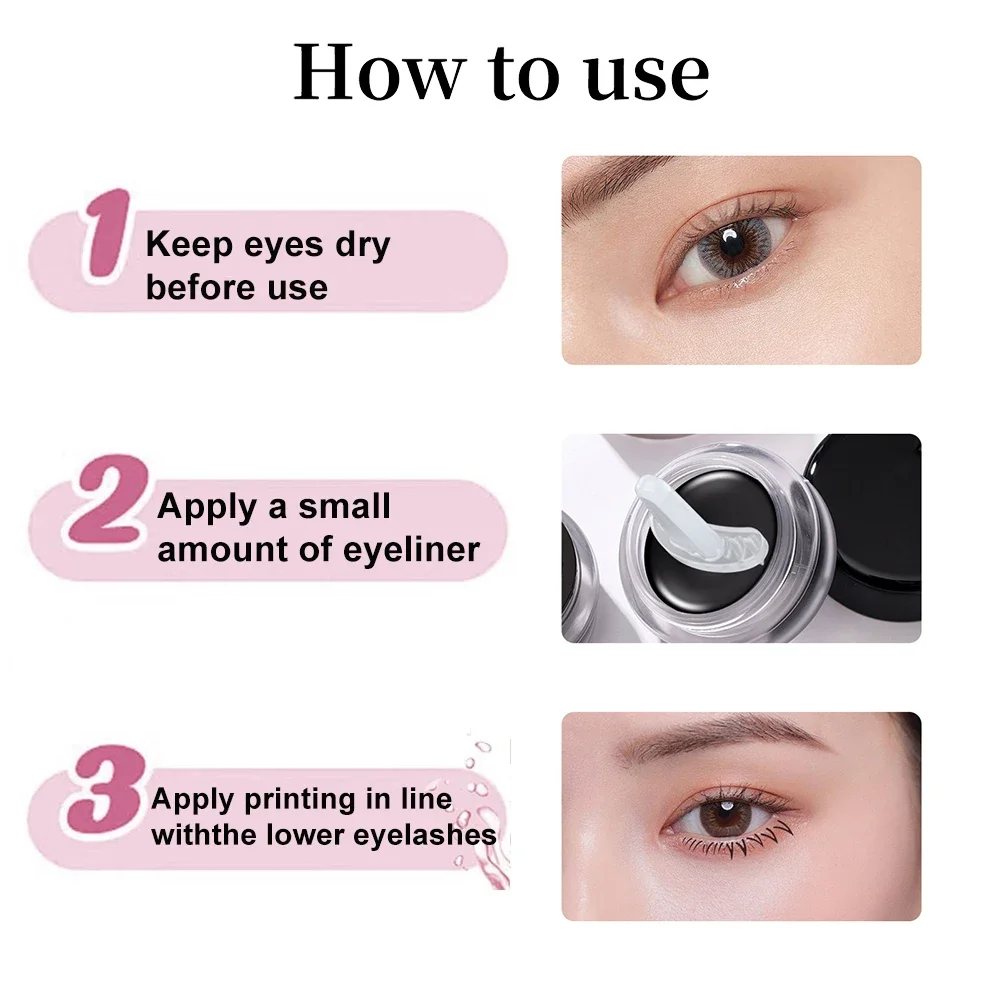 How to use

1 Keep eyes dry before use

2 Apply a small amount of eyeliner

3 Apply printing in line withthe lower eyelashes