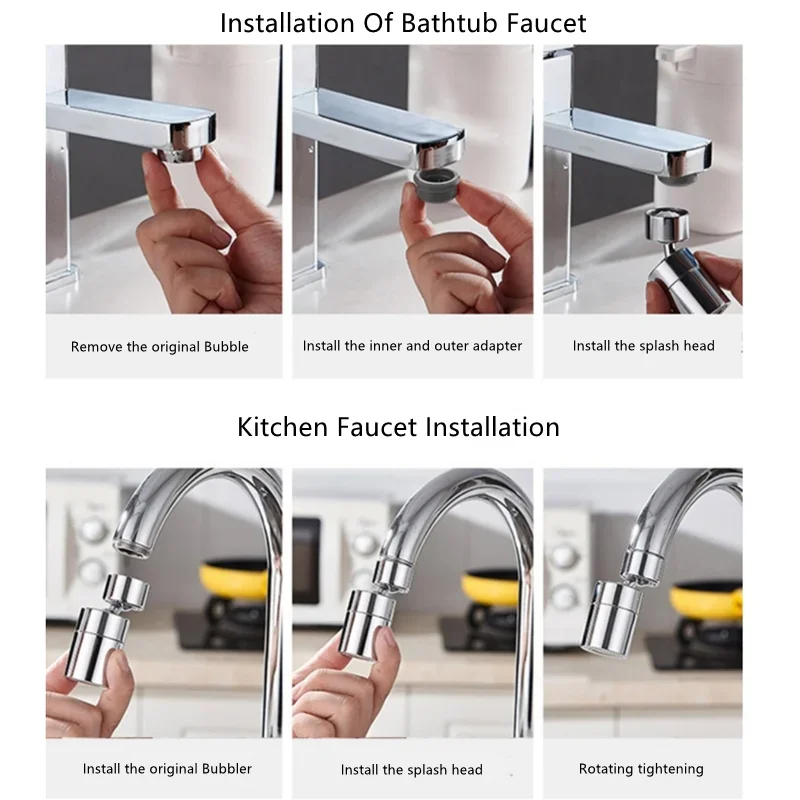 Installation Of Bathtub Faucet

Remove the original Bubble

Install the inner and outer adapter

Install the splash head

Kitchen Faucet Installation

Install the original Bubbler

Install the splash head

Rotating tightening