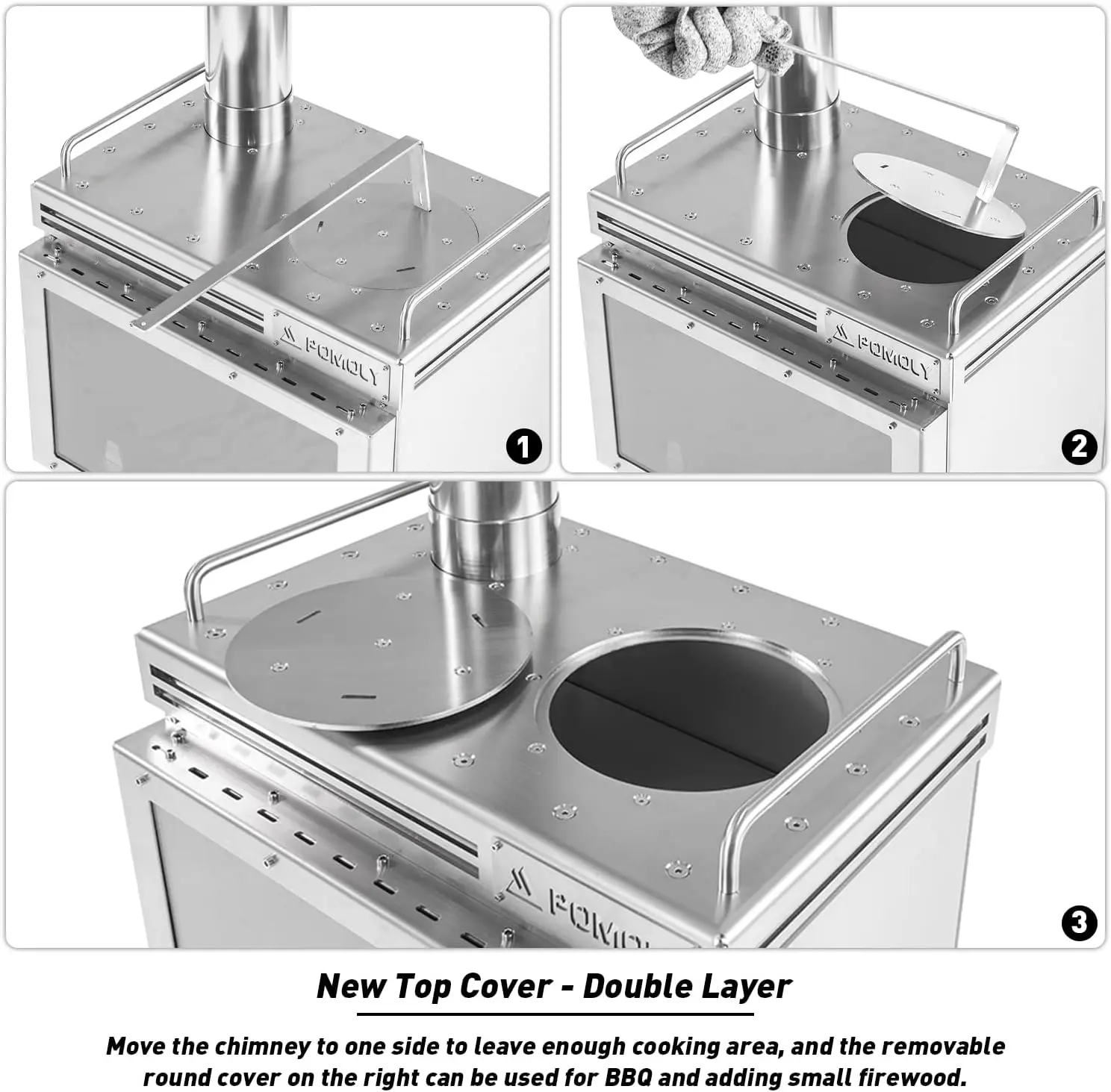 POMOLY

1

POMOLY

2

POMOL

3

New Top Cover - Double Layer

Move the chimney to one side to leave enough cooking area, and the removable round cover on the right can be used for BBQ and adding small firewood.