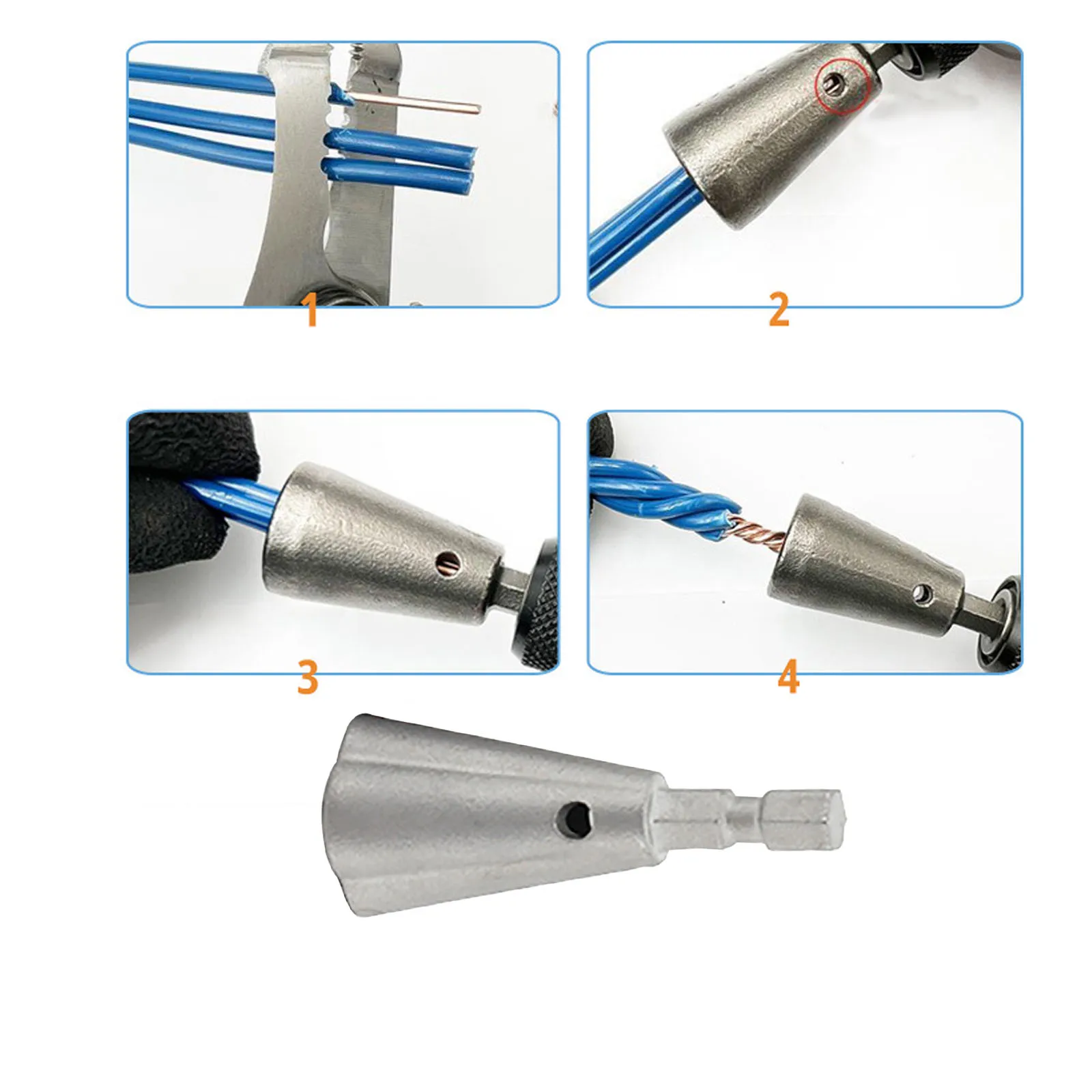 1

2

3

4