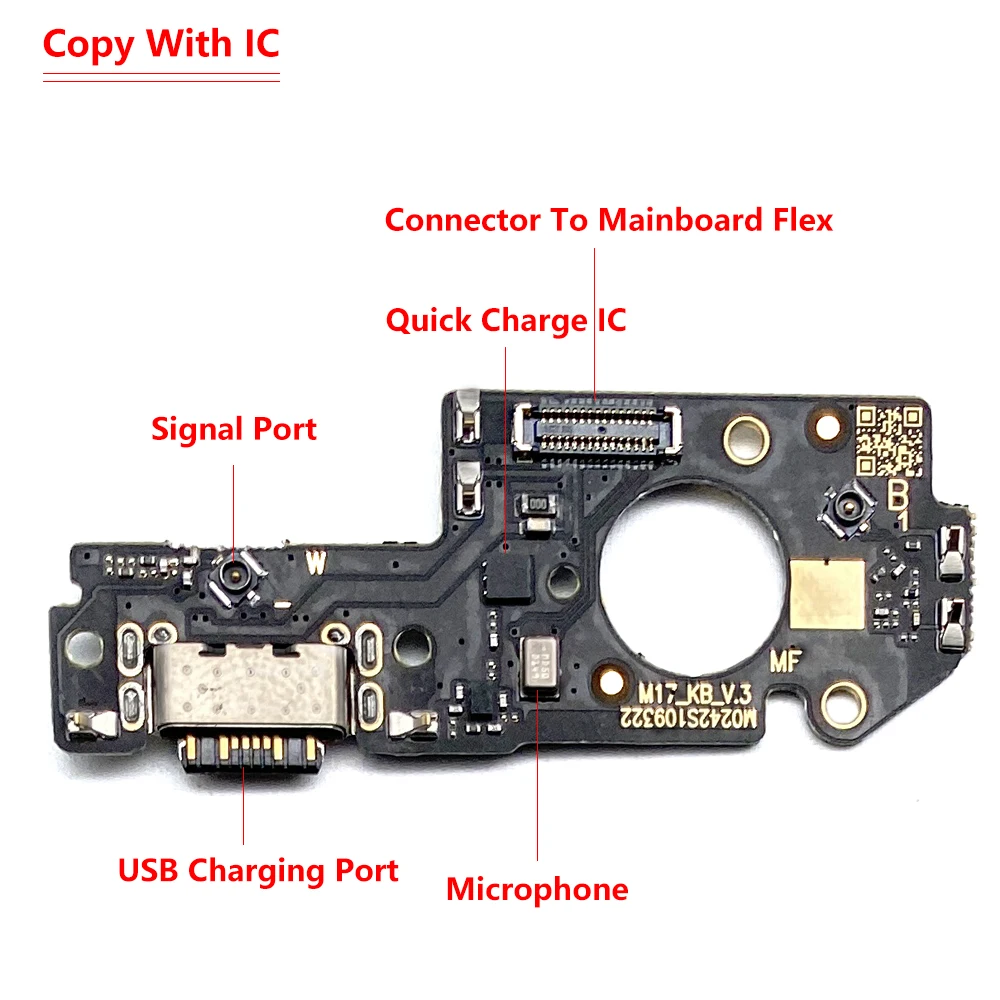 Copy With IC

Connector To Mainboard Flex

Quick Charge IC

Signal Port

W

B
1

MF

M17_KB_V.3
M0242S109322

USB Charging Port

Microphone