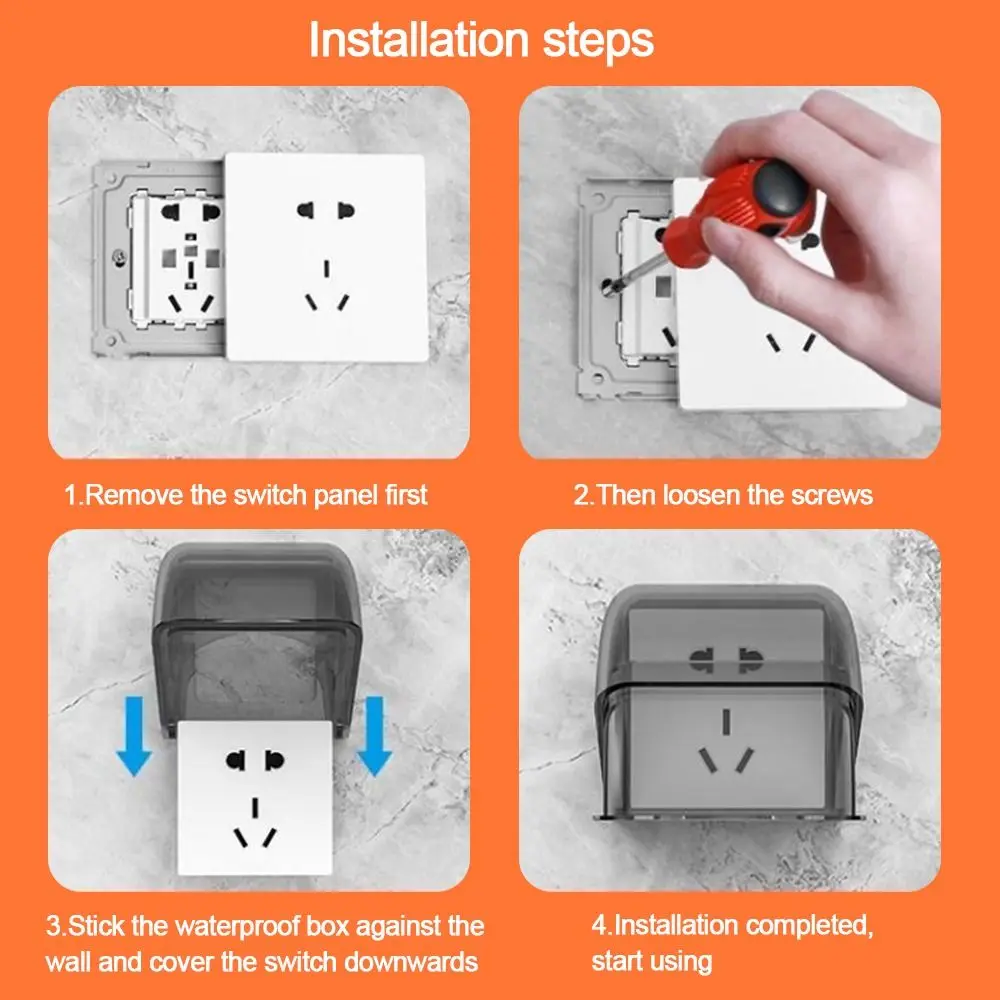 Installation steps

1.Remove the switch panel first

2.Then loosen the screws

3.Stick the waterproof box against the wall and cover the switch downwards

4.Installation completed, start using