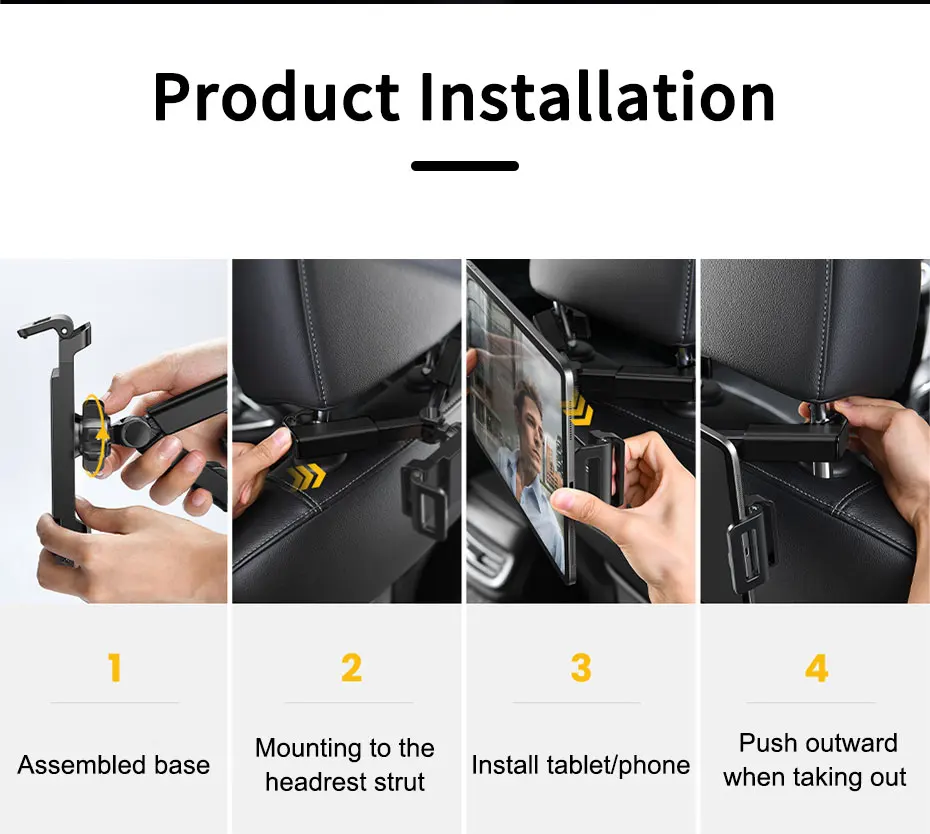 Product Installation

1

Assembled base

2

Mounting to the headrest strut

3

Install tablet/phone

4

Push outward when taking out