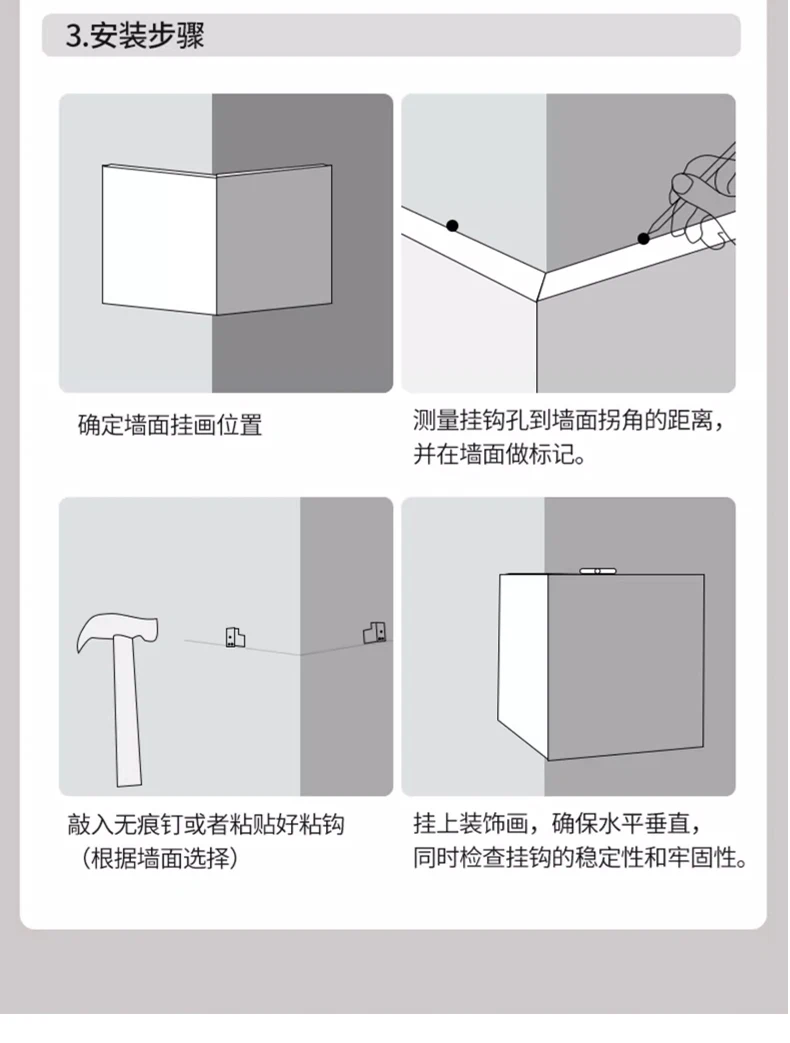 3.安装步骤

确定墙面挂画位置

测量挂钩孔到墙面拐角的距离，并在墙面做标记。

敲入无痕钉或者粘贴好粘钩（根据墙面选择）

挂上装饰画，确保水平垂直，同时检查挂钩的稳定性和牢固性。