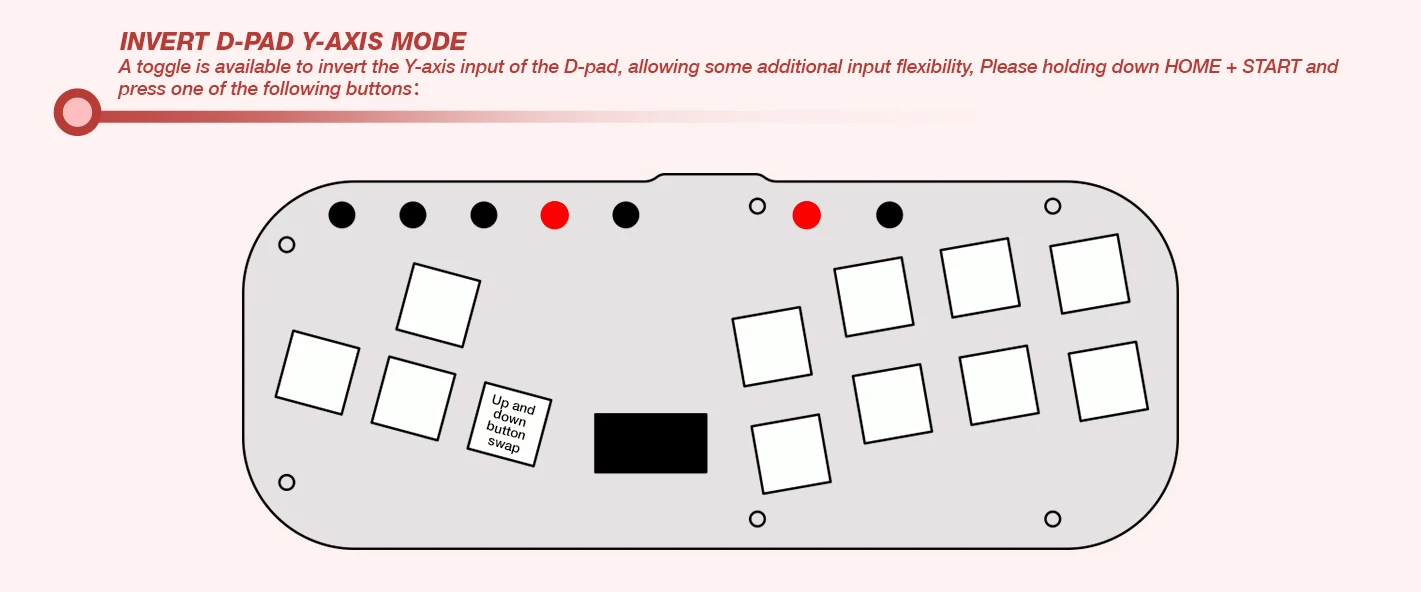 INVERT D-PAD Y-AXIS MODE

A toggle is available to invert the Y-axis input of the D-pad, allowing some additional input flexibility, Please holding down HOME + START and press one of the following buttons:

Up and down button swap