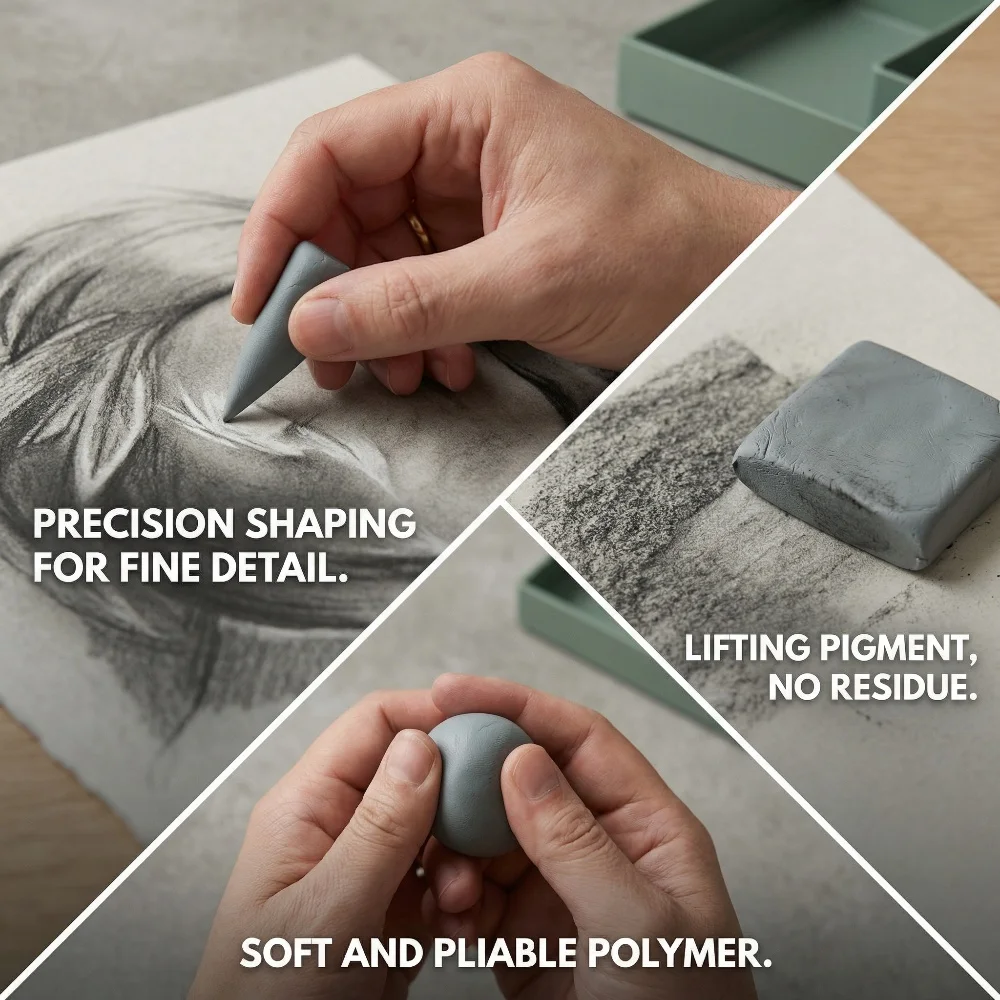 PRECISION SHAPING FOR FINE DETAIL.

LIFTING PIGMENT, NO RESIDUE.

SOFT AND PLIABLE POLYMER.