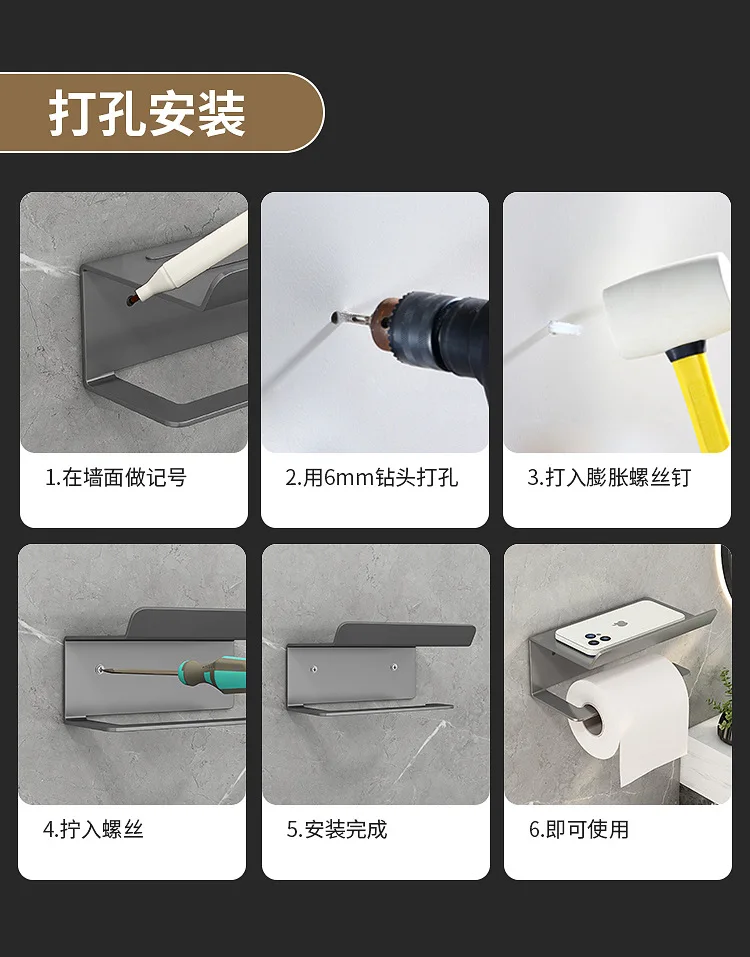 打孔安装

1.在墙面做记号

2.用6mm钻头打孔

3.打入膨胀螺丝钉

4.拧入螺丝

5.安装完成

6.即可使用