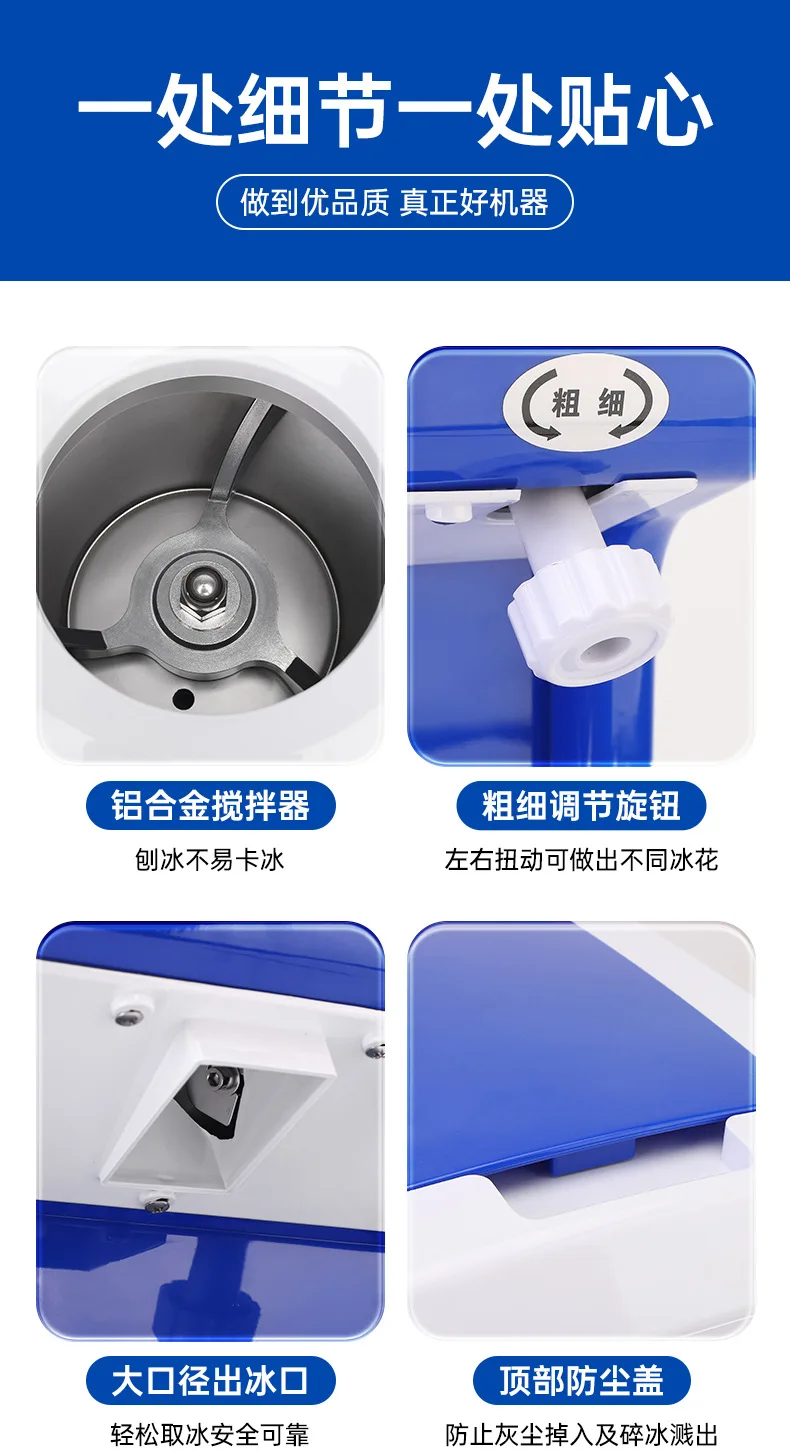 一处细节一处贴心

做到优品质 真正好机器

粗 细

铝合金搅拌器

刨冰不易卡冰

粗细调节旋钮

左右扭动可做出不同冰花

大口径出冰口

轻松取冰安全可靠

顶部防尘盖

防止灰尘掉入及碎冰溅出