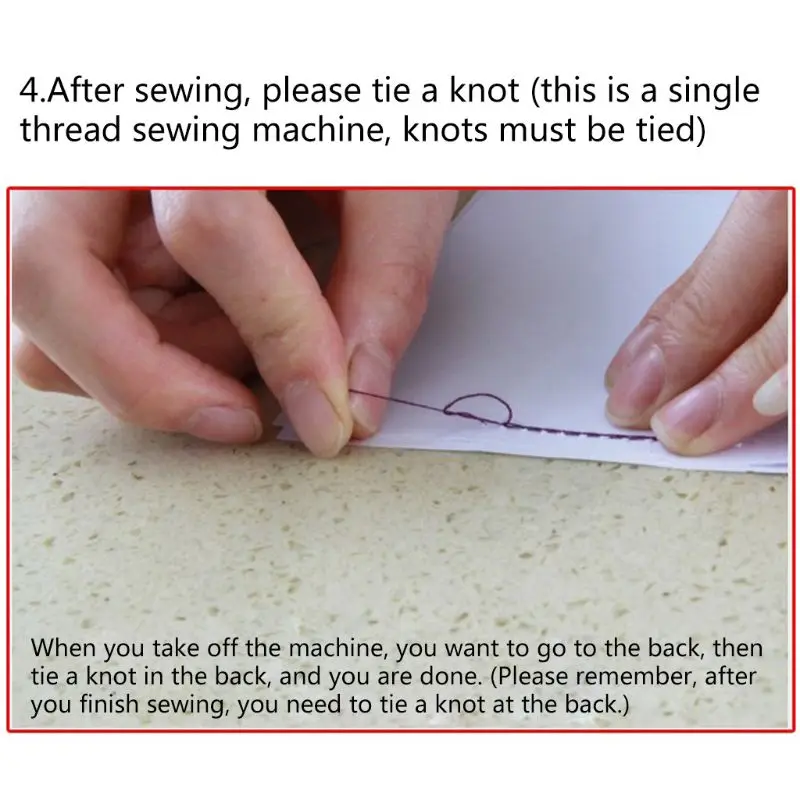 4.After sewing, please tie a knot (this is a single thread sewing machine, knots must be tied)

When you take off the machine, you want to go to the back, then tie a knot in the back, and you are done. (Please remember, after you finish sewing, you need to tie a knot at the back.)