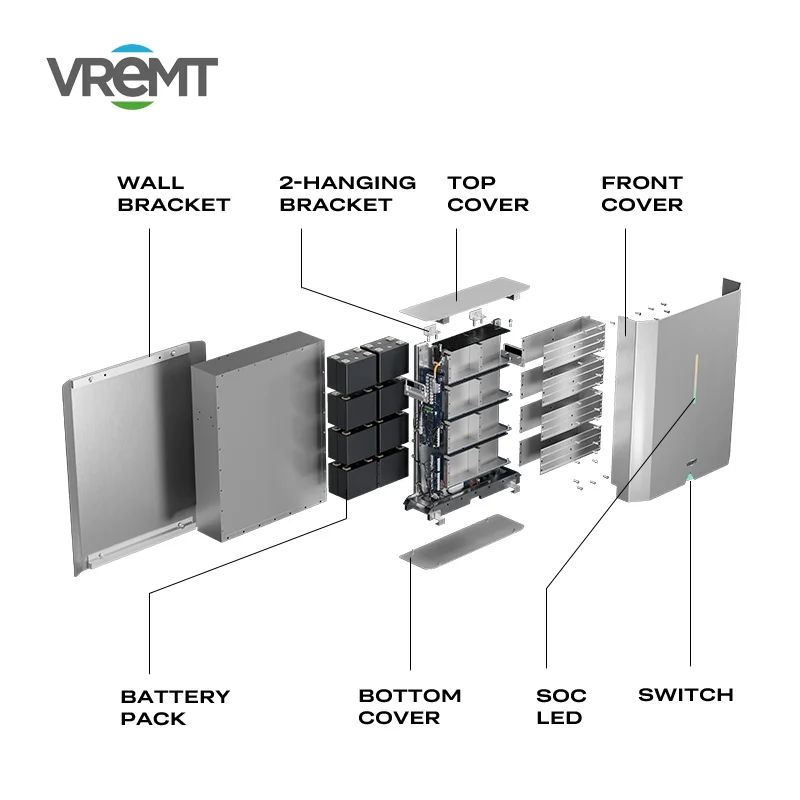 VREMT

WALL BRACKET

2-HANGING BRACKET

TOP COVER

FRONT COVER

BATTERY PACK

BOTTOM COVER

SOC LED

SWITCH