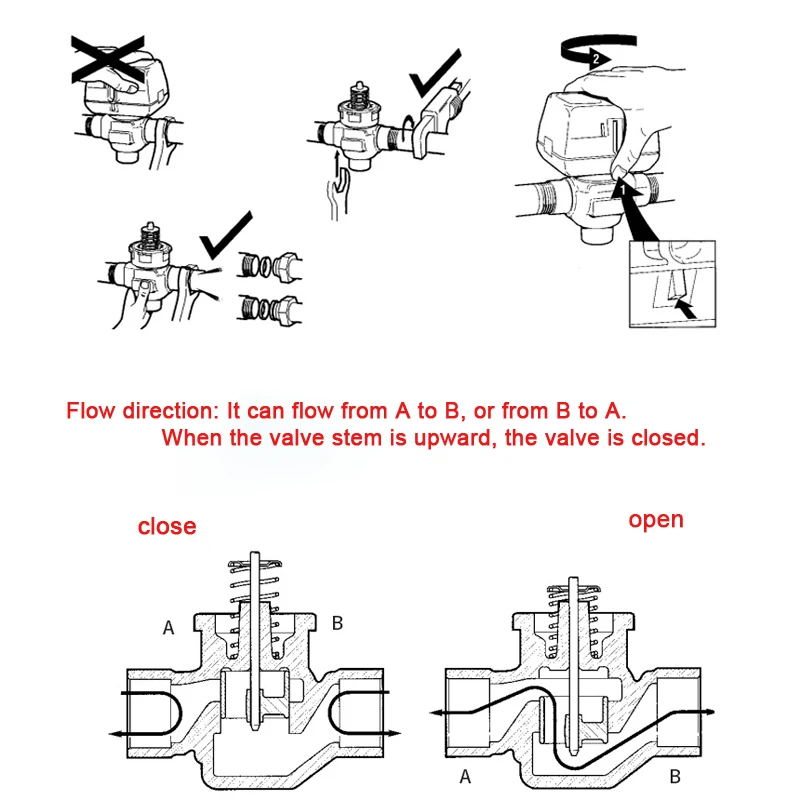 2

1

Flow direction: It can flow from A to B, or from B to A.
When the valve stem is upward, the valve is closed.

close

open

A

B

A

B