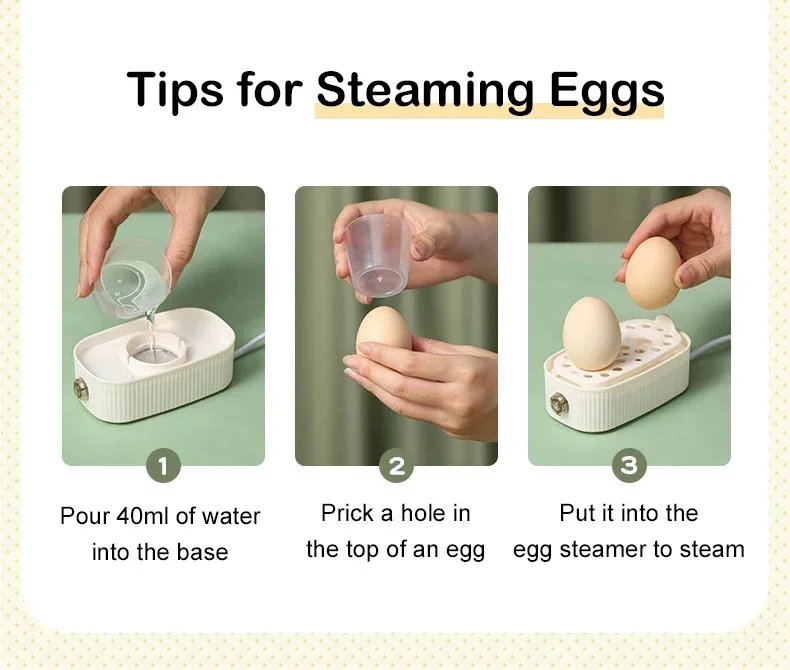 Tips for Steaming Eggs

1

Pour 40ml of water into the base

2

Prick a hole in the top of an egg

3

Put it into the egg steamer to steam