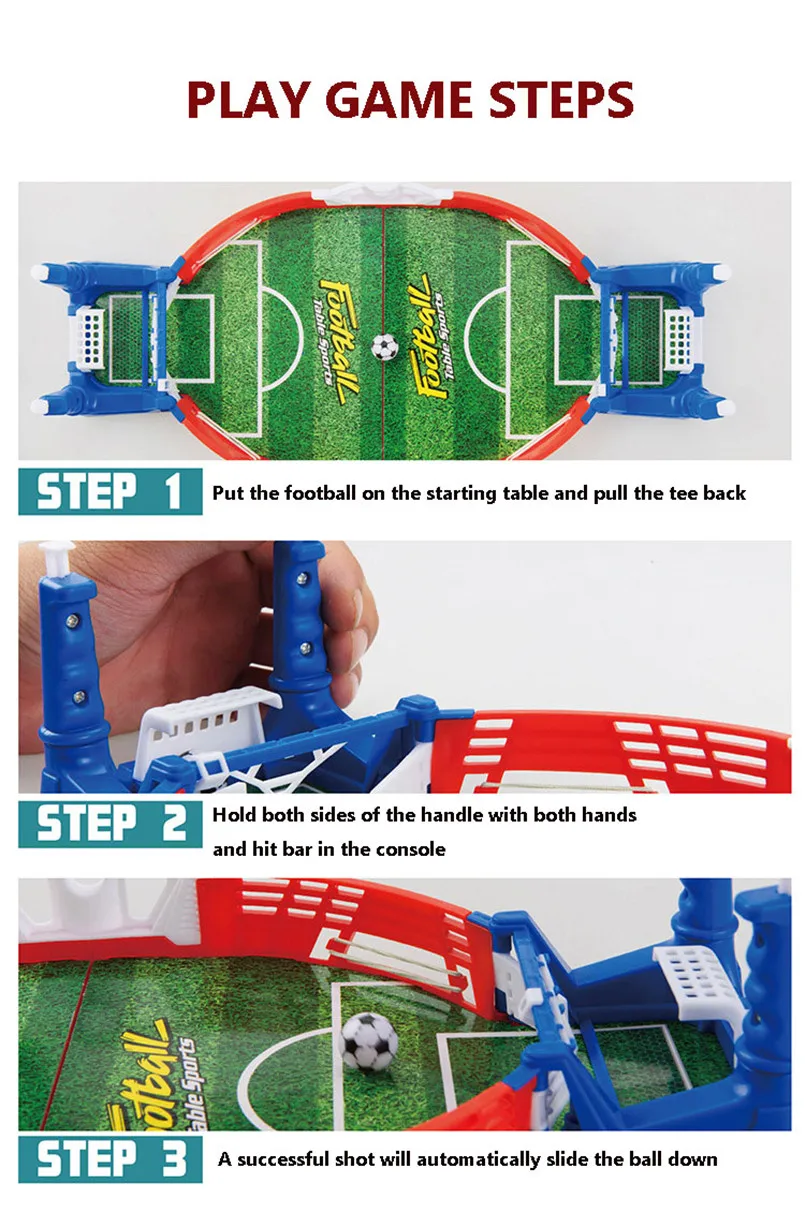 PLAY GAME STEPS

Football
Table Sports

Football
Table Sports

STEP 1 Put the football on the starting table and pull the tee back

STEP 2 Hold both sides of the handle with both hands and hit bar in the console

Football
Table Sports

STEP 3 A successful shot will automatically slide the ball down