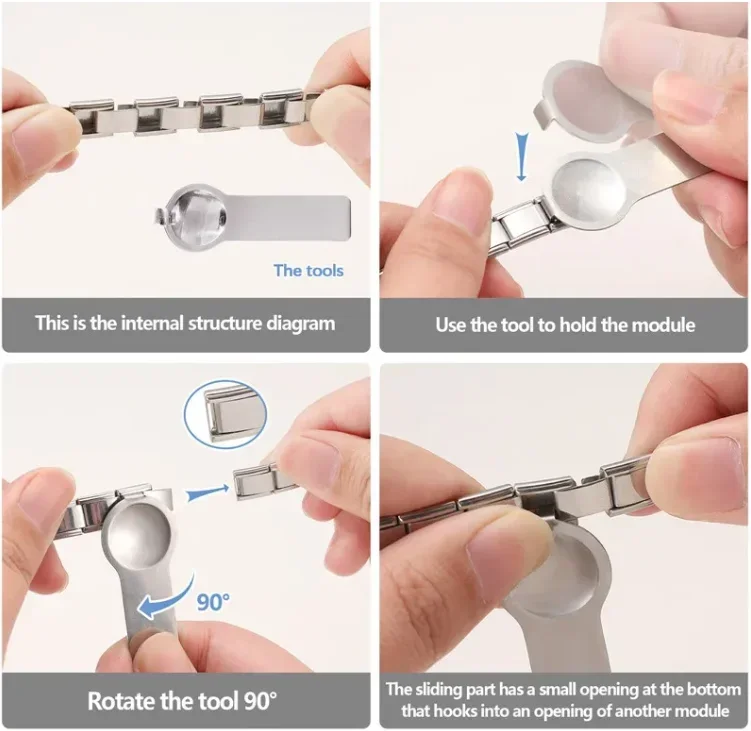 The tools

This is the internal structure diagram

Use the tool to hold the module

90°

Rotate the tool 90°

The sliding part has a small opening at the bottom that hooks into an opening of another module