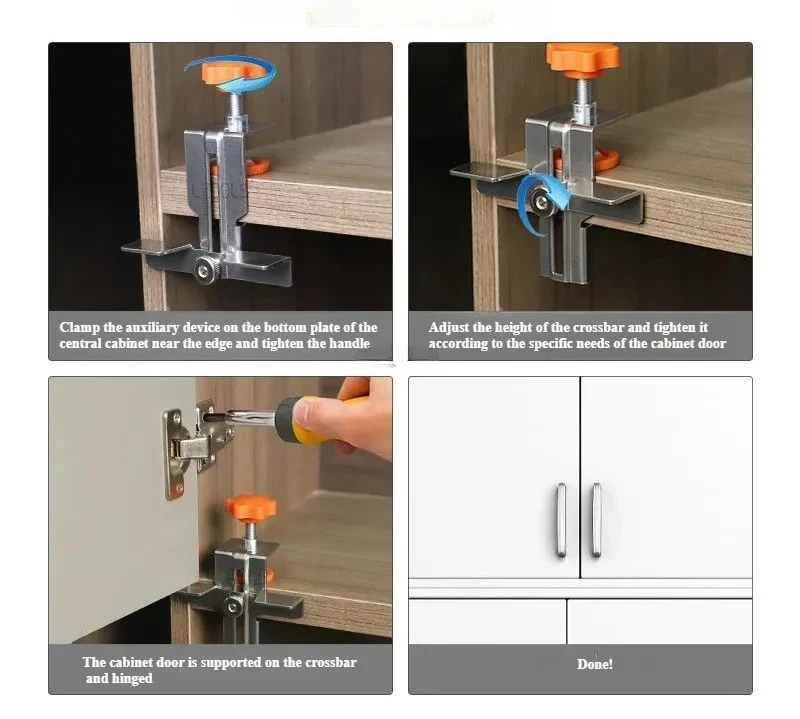 Clamp the auxiliary device on the bottom plate of the central cabinet near the edge and tighten the handle

Adjust the height of the crossbar and tighten it according to the specific needs of the cabinet door

The cabinet door is supported on the crossbar and hinged

Done!