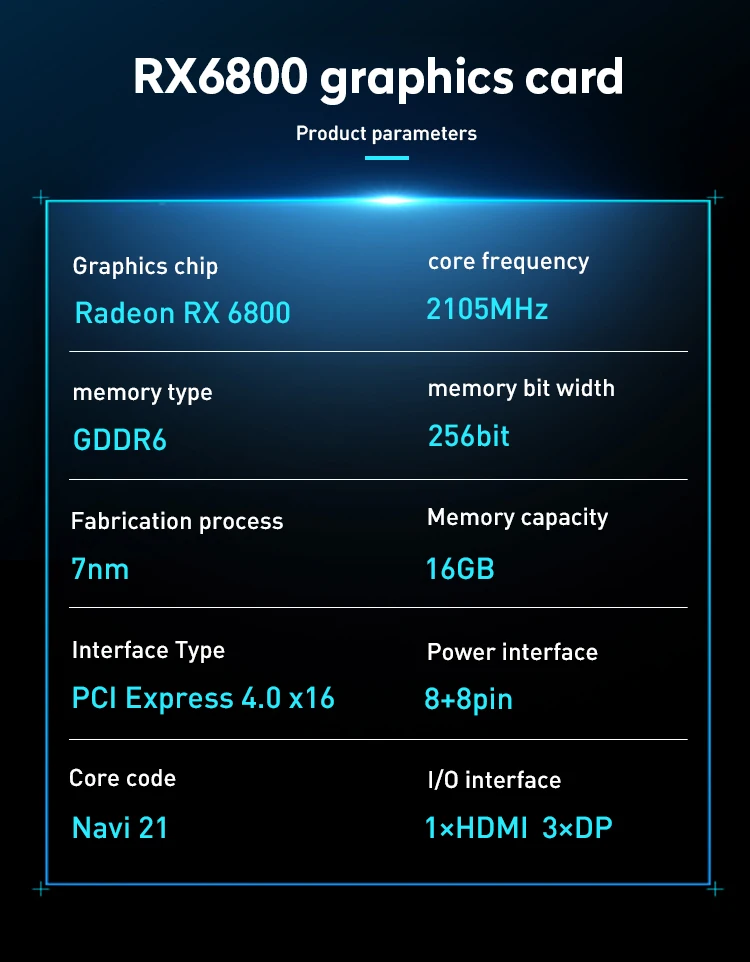 RX6800 graphics card

Product parameters

Graphics chip
Radeon RX 6800

core frequency
2105MHz

memory type
GDDR6

memory bit width
256bit

Fabrication process
7nm

Memory capacity
16GB

Interface Type
PCI Express 4.0 x16

Power interface
8+8pin

Core code
Navi 21

I/O interface
1×HDMI 3×DP