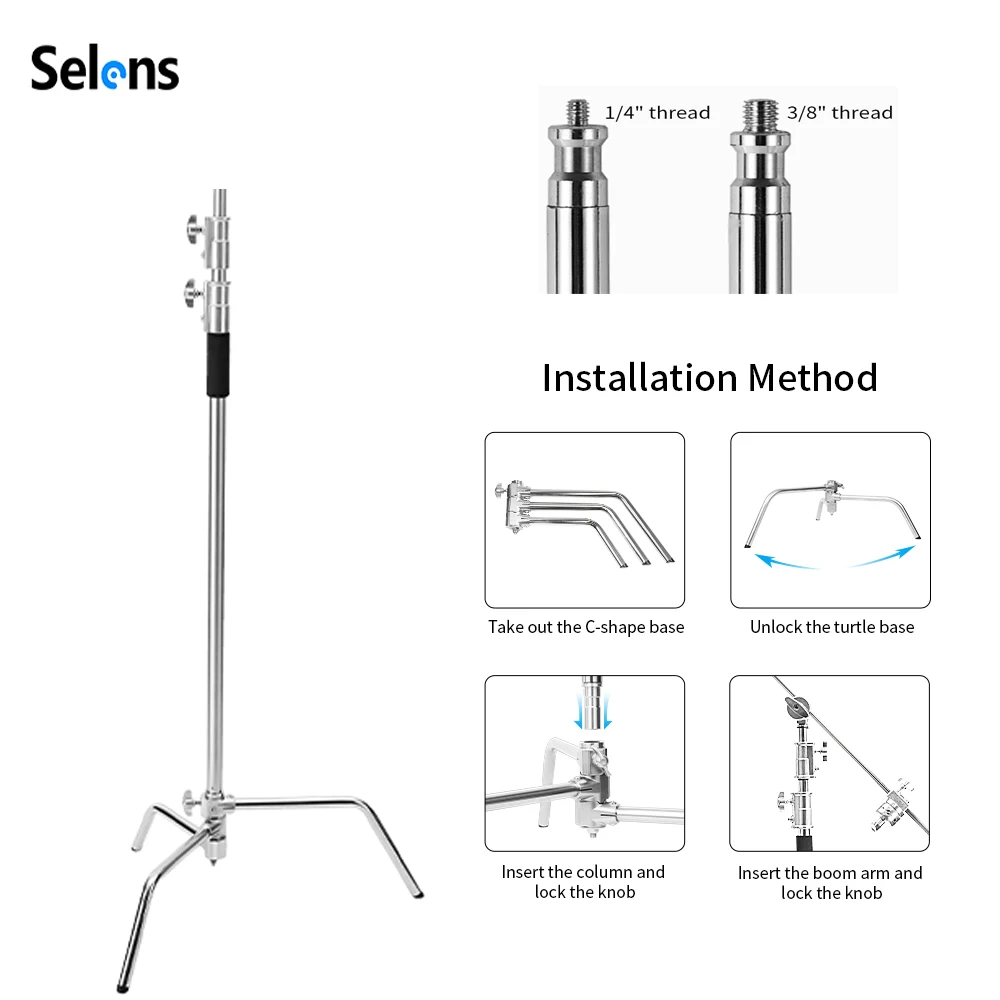 Selens

1/4" thread

3/8" thread

Installation Method

Take out the C-shape base

Unlock the turtle base

Insert the column and lock the knob

Insert the boom arm and lock the knob