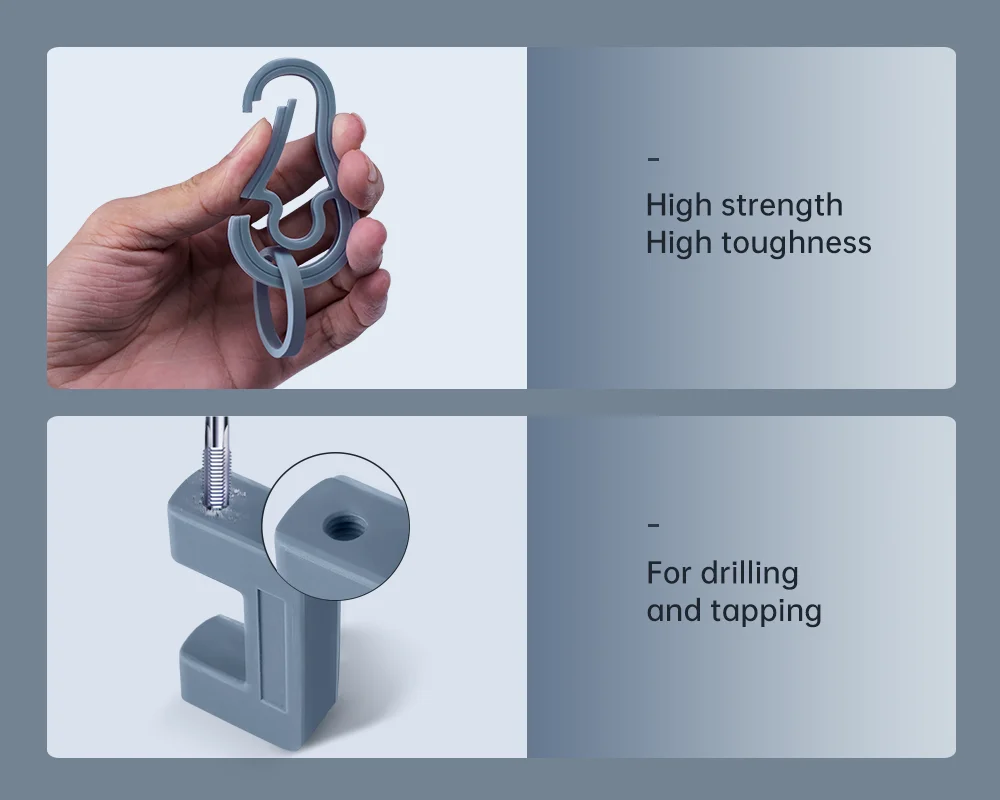 -

High strength
High toughness

-

For drilling
and tapping