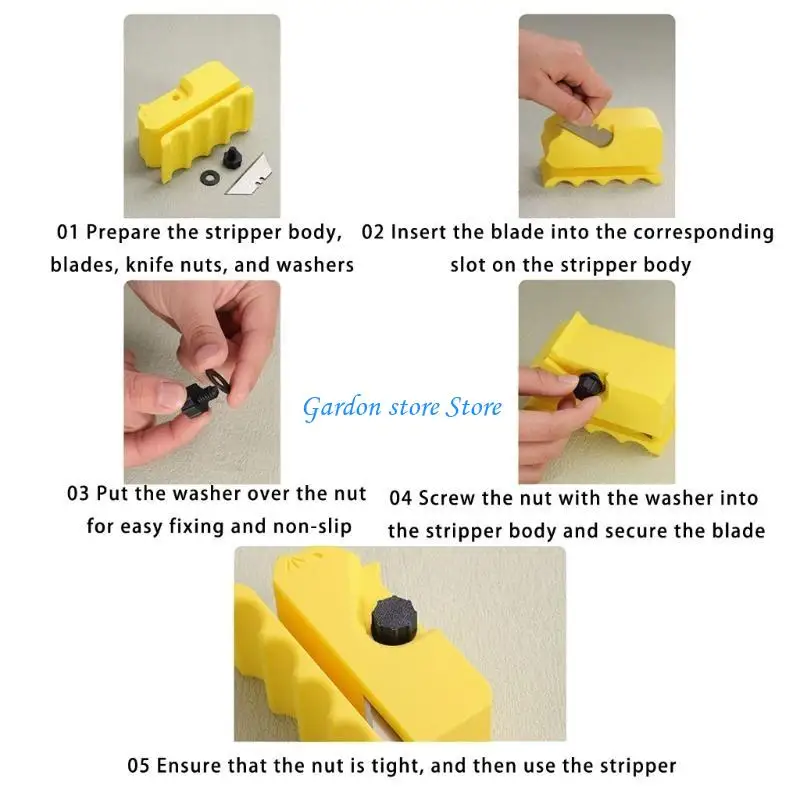 01 Prepare the stripper body, blades, knife nuts, and washers

02 Insert the blade into the corresponding slot on the stripper body

Gardon store Store

03 Put the washer over the nut for easy fixing and non-slip

04 Screw the nut with the washer into the stripper body and secure the blade

05 Ensure that the nut is tight, and then use the stripper