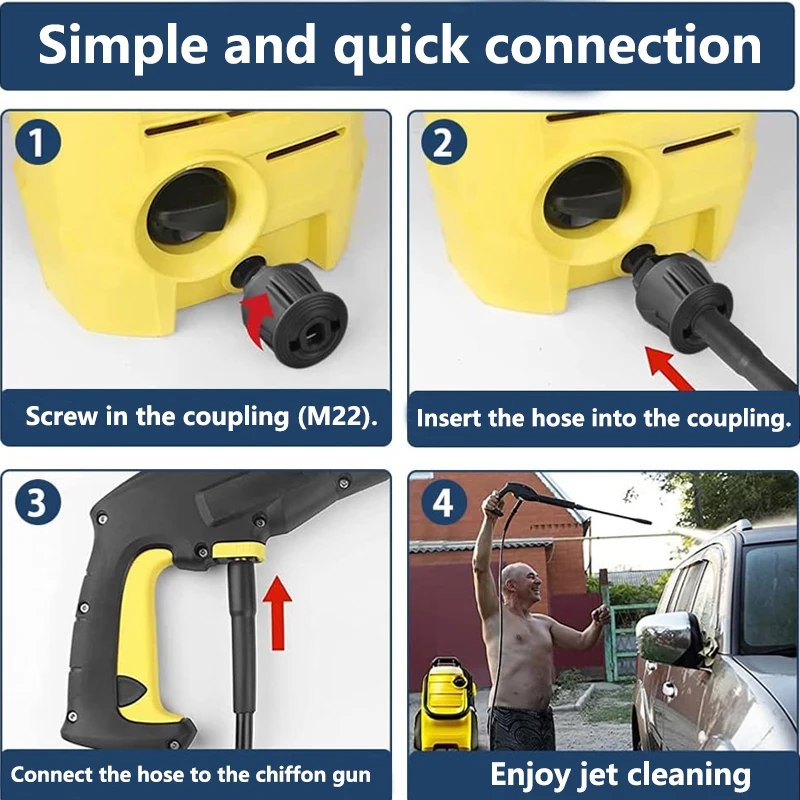 Simple and quick connection

1

Screw in the coupling (M22).

2

Insert the hose into the coupling.

3

Connect the hose to the chiffon gun

4

Enjoy jet cleaning