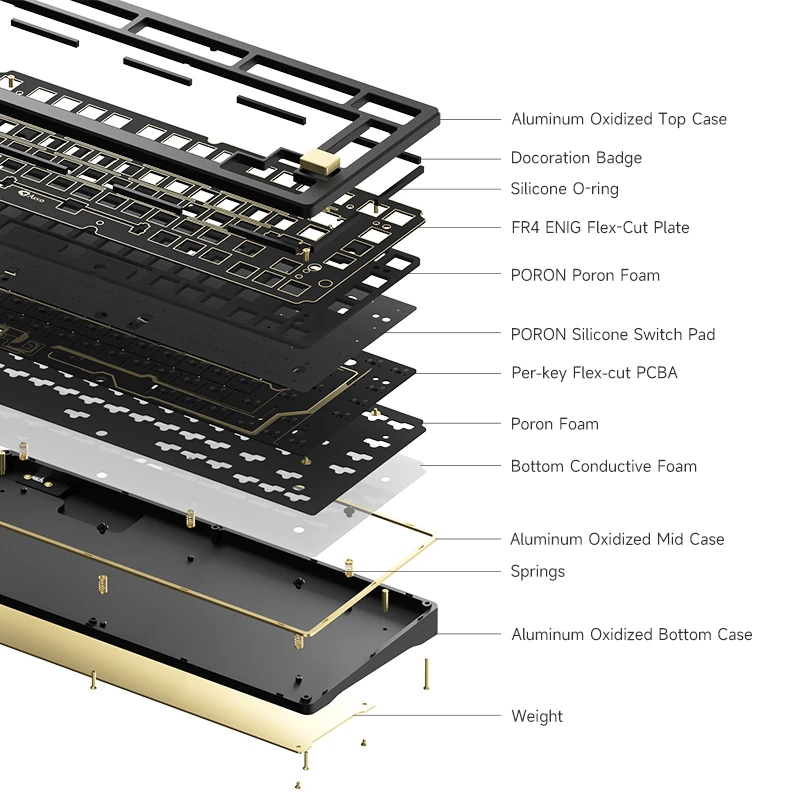 Aluminum Oxidized Top Case
Docoration Badge
Silicone O-ring
FR4 ENIG Flex-Cut Plate
PORON Poron Foam
PORON Silicone Switch Pad
Per-key Flex-cut PCBA
Poron Foam
Bottom Conductive Foam
Aluminum Oxidized Mid Case
Springs
Aluminum Oxidized Bottom Case
Weight