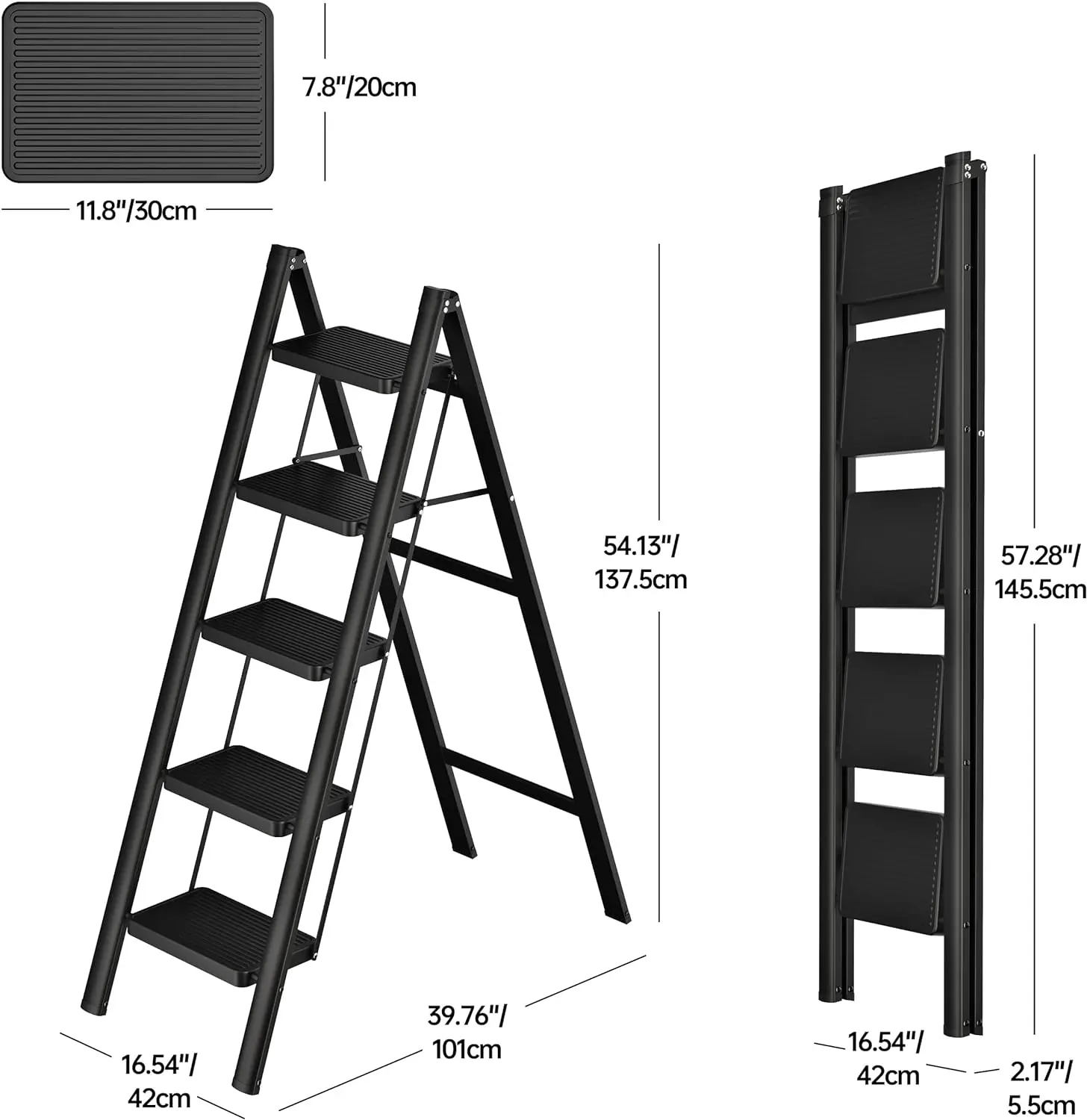 7.8"/20cm

11.8"/30cm

54.13"/
137.5cm

57.28"/
145.5cm

39.76"/
101cm

16.54"/
42cm

16.54"/
42cm

2.17"/
5.5cm