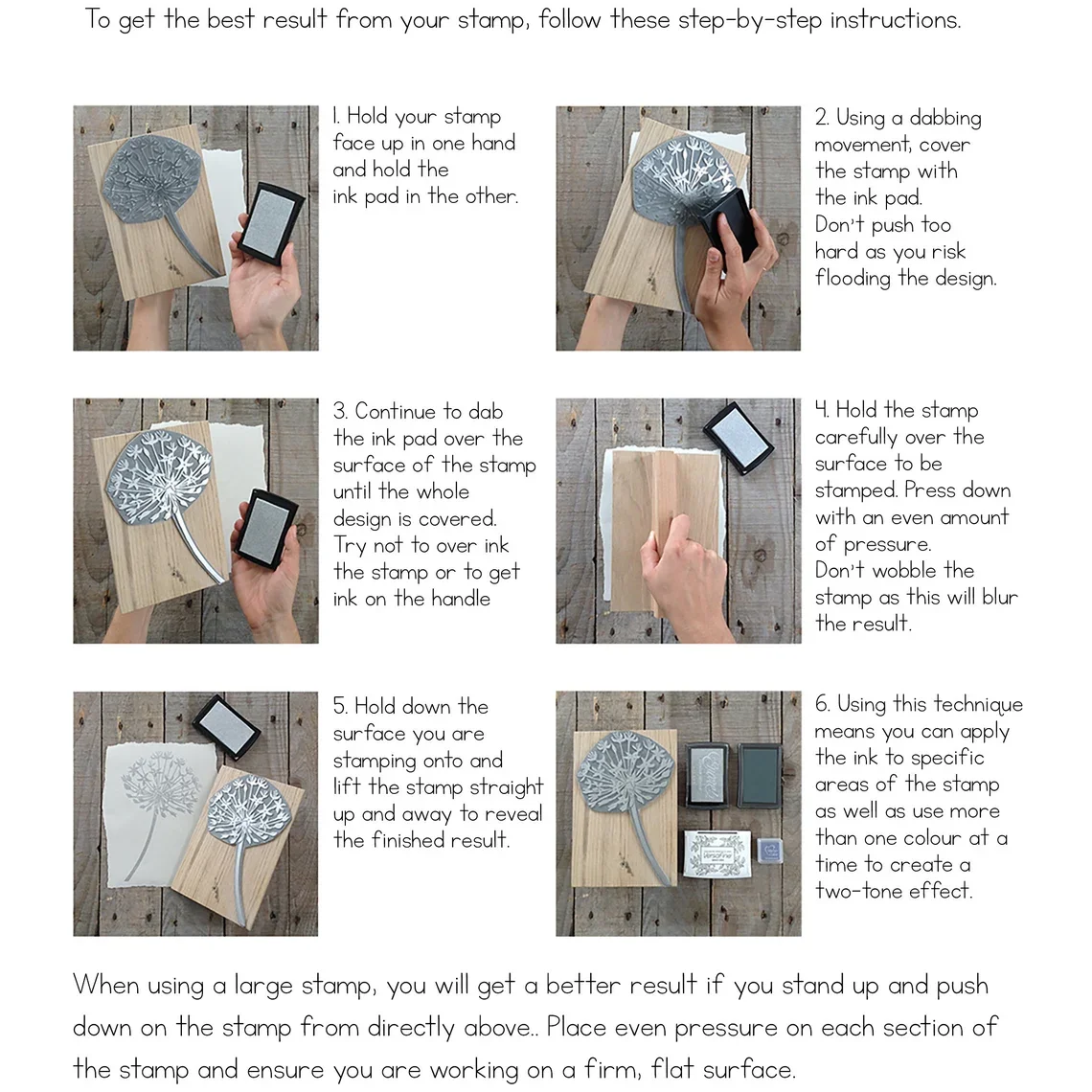 To get the best result from your stamp, follow these step-by-step instructions.

1. Hold your stamp face up in one hand and hold the ink pad in the other.

2. Using a dabbing movement, cover the stamp with the ink pad. Don't push too hard as you risk flooding the design.

3. Continue to dab the ink pad over the surface of the stamp until the whole design is covered. Try not to over ink the stamp or to get ink on the handle

4. Hold the stamp carefully over the surface to be stamped. Press down with an even amount of pressure. Don't wobble the stamp as this will blur the result.

5. Hold down the surface you are stamping onto and lift the stamp straight up and away to reveal the finished result.

6. Using this technique means you can apply the ink to specific areas of the stamp as well as use more than one colour at a time to create a two-tone effect.

When using a large stamp, you will get a better result if you stand up and push down on the stamp from directly above.. Place even pressure on each section of the stamp and ensure you are working on a firm, flat surface.