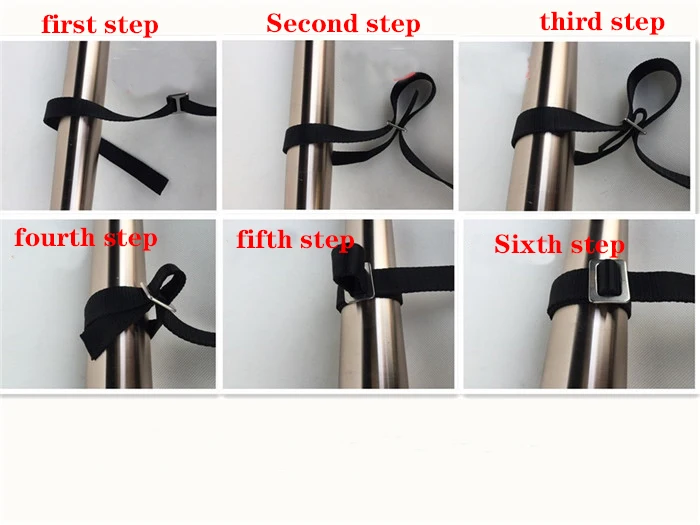 first step
Second step
third step
fourth step
fifth step
Sixth step