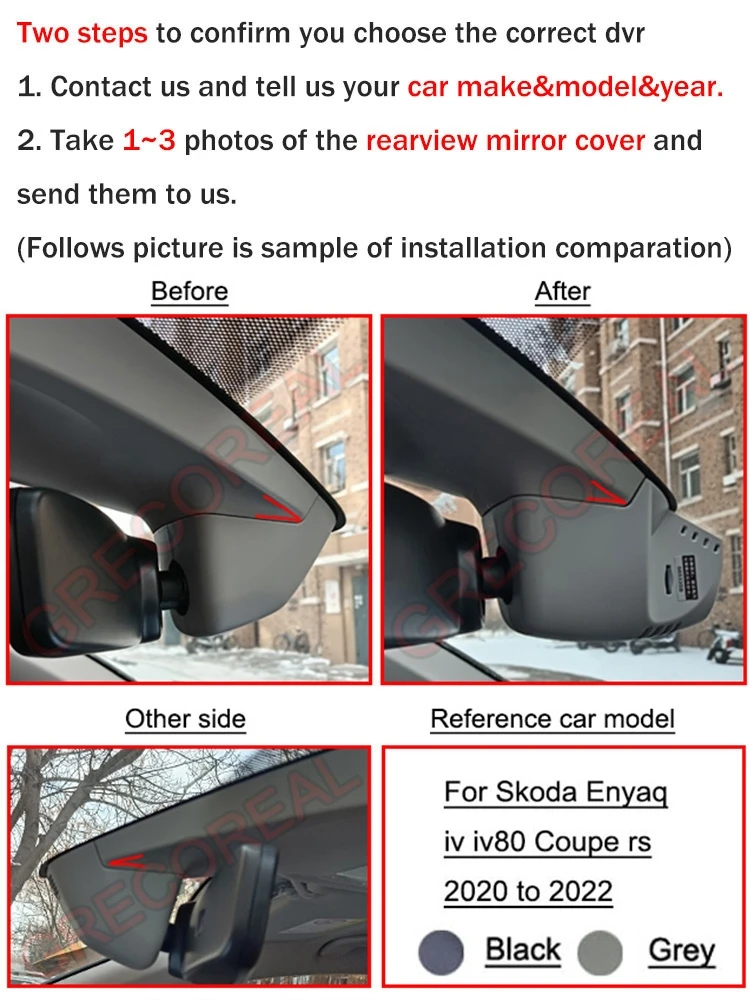 Two steps to confirm you choose the correct dvr

1. Contact us and tell us your car make&model&year.

2. Take 1~3 photos of the rearview mirror cover and send them to us.

(Follows picture is sample of installation comparation)

Before

After

GRECOREAL

GRECOREAL

Other side

Reference car model

GRECOREAL

For Skoda Enyaq iv iv80 Coupe rs 2020 to 2022

Black Grey